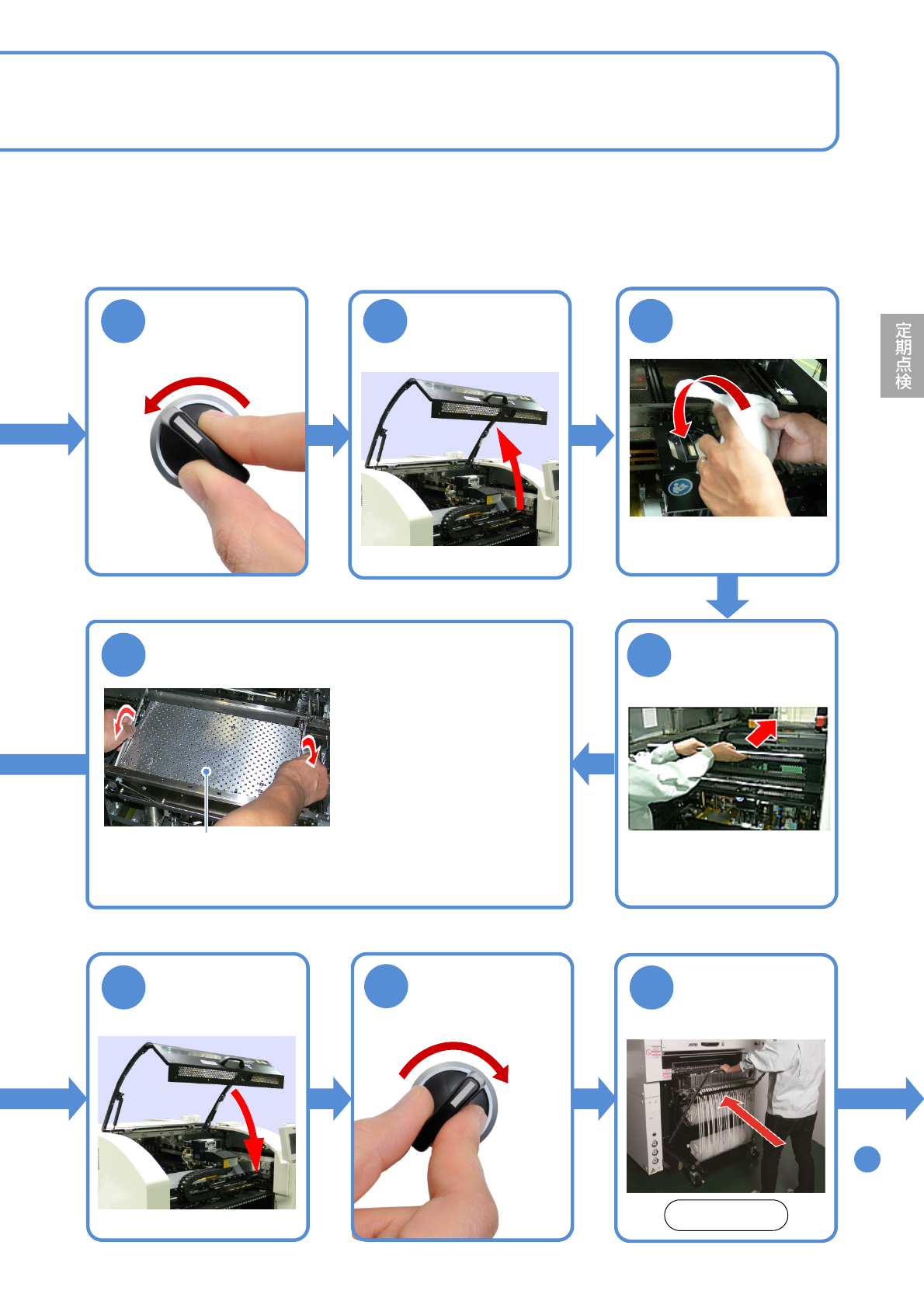 定期点検