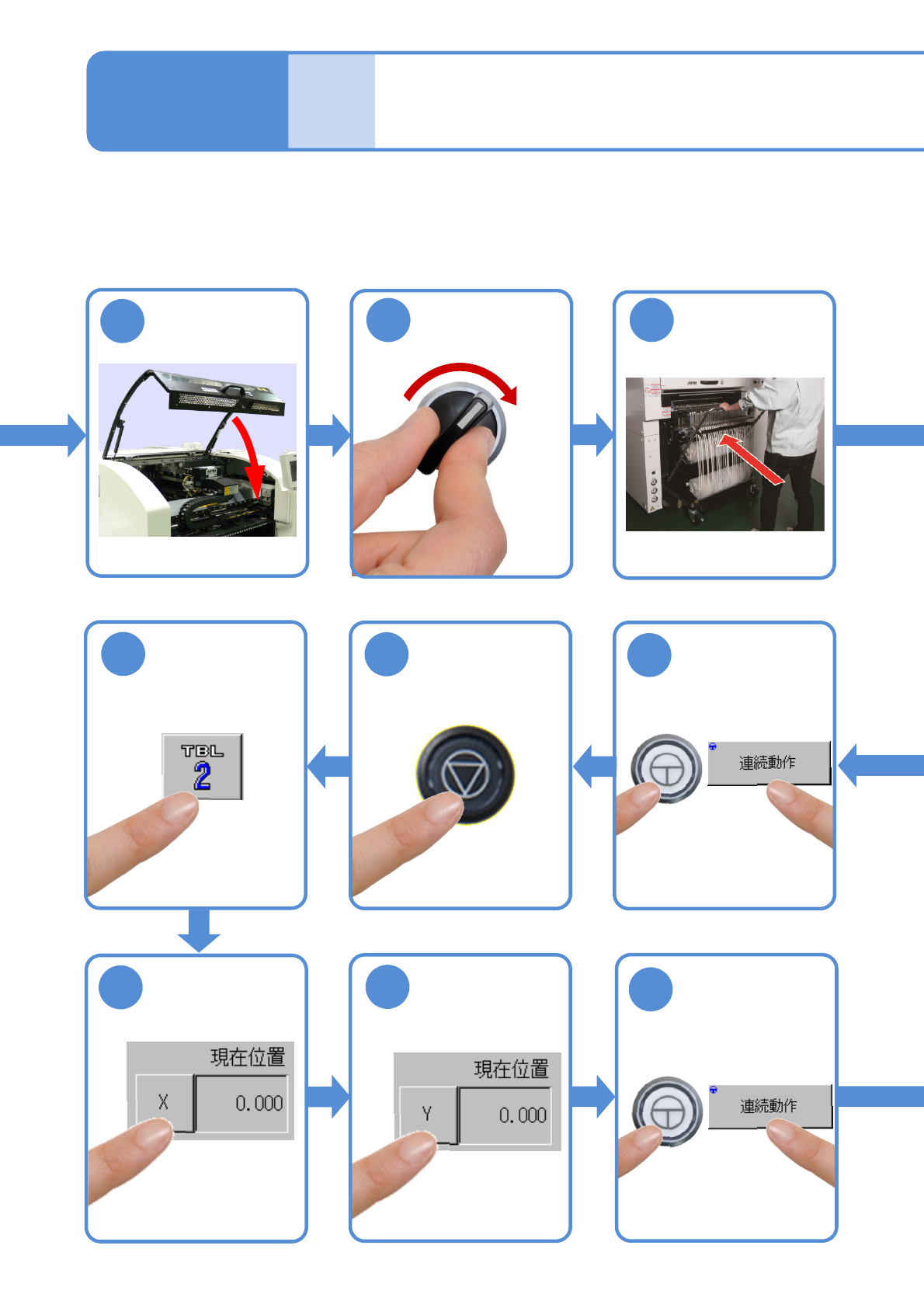 連続動作

TBL
2

現在位置
X
0.000

現在位置
Y
0.000

連続動作