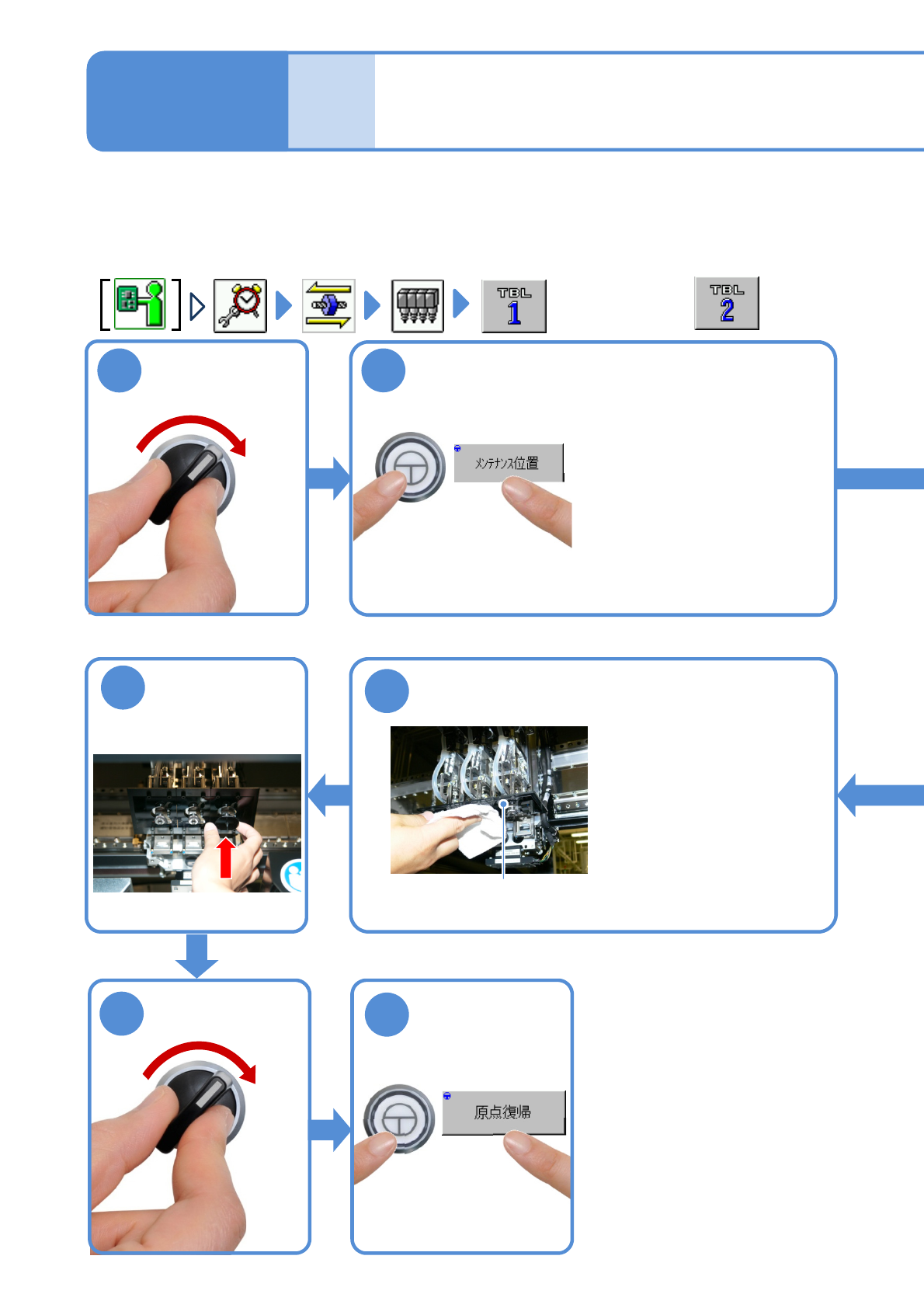 TBL
1

TBL
2

メンテナンス位置

原点復帰