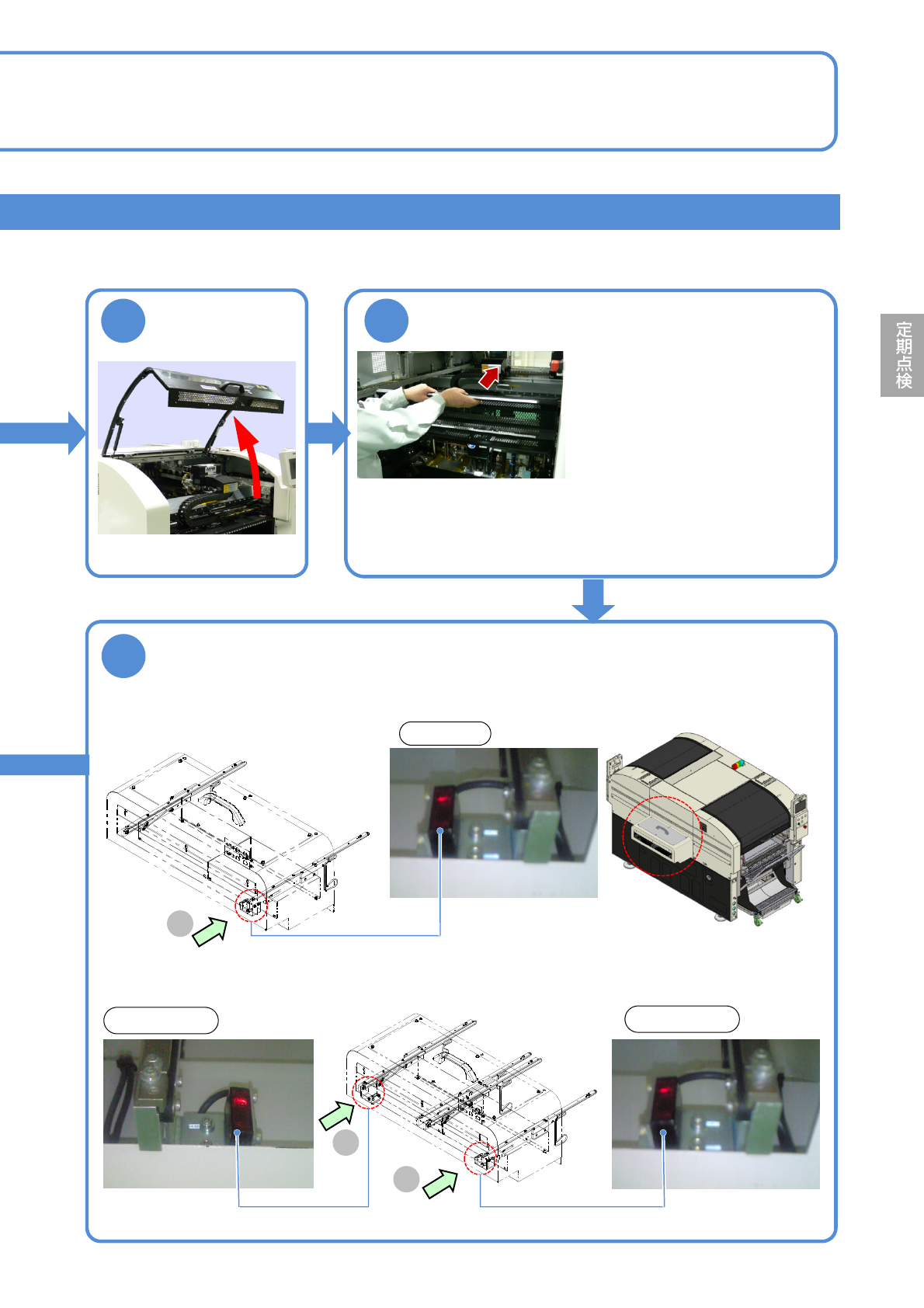 定期点検