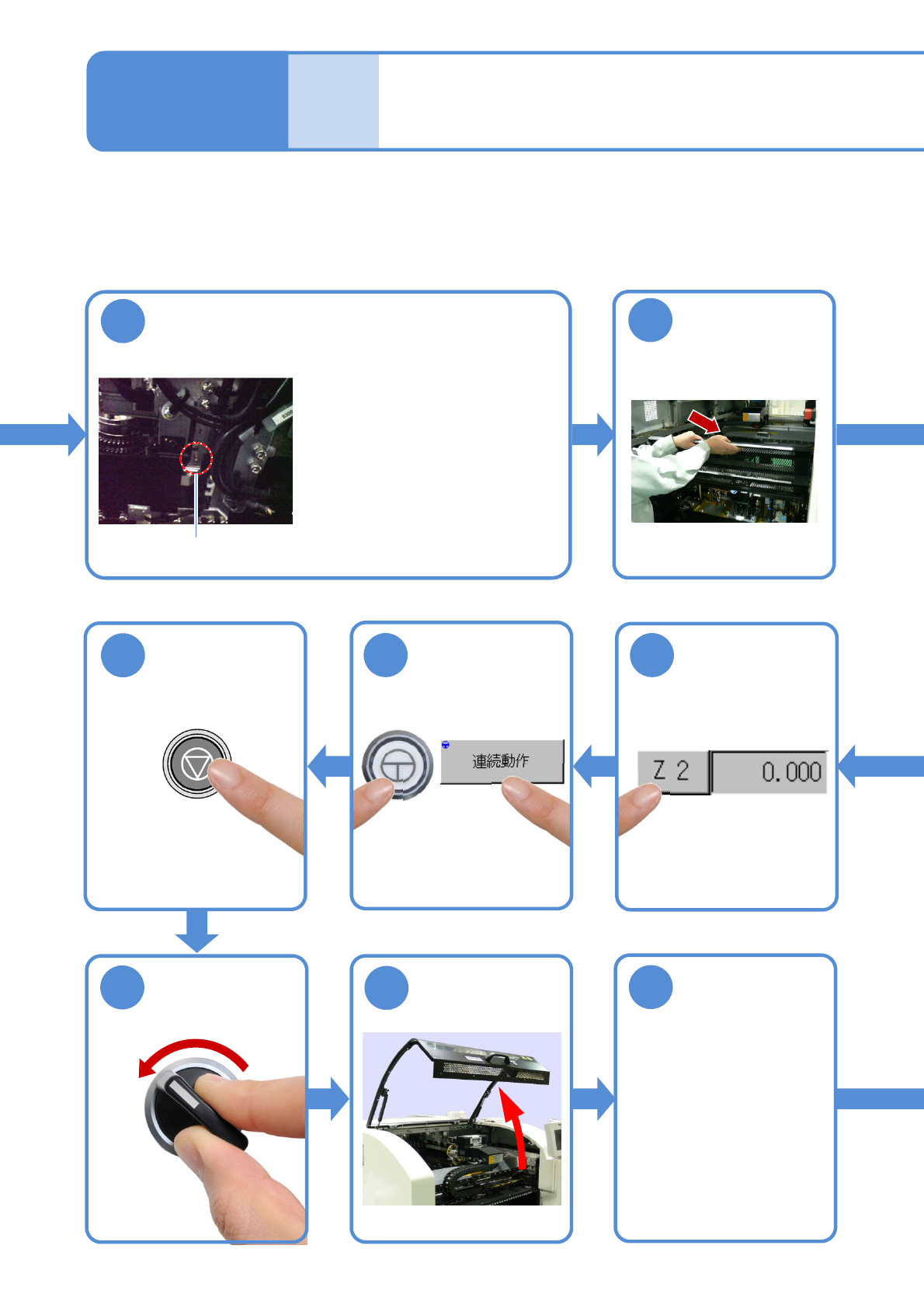 連続動作

Z 2

0.000