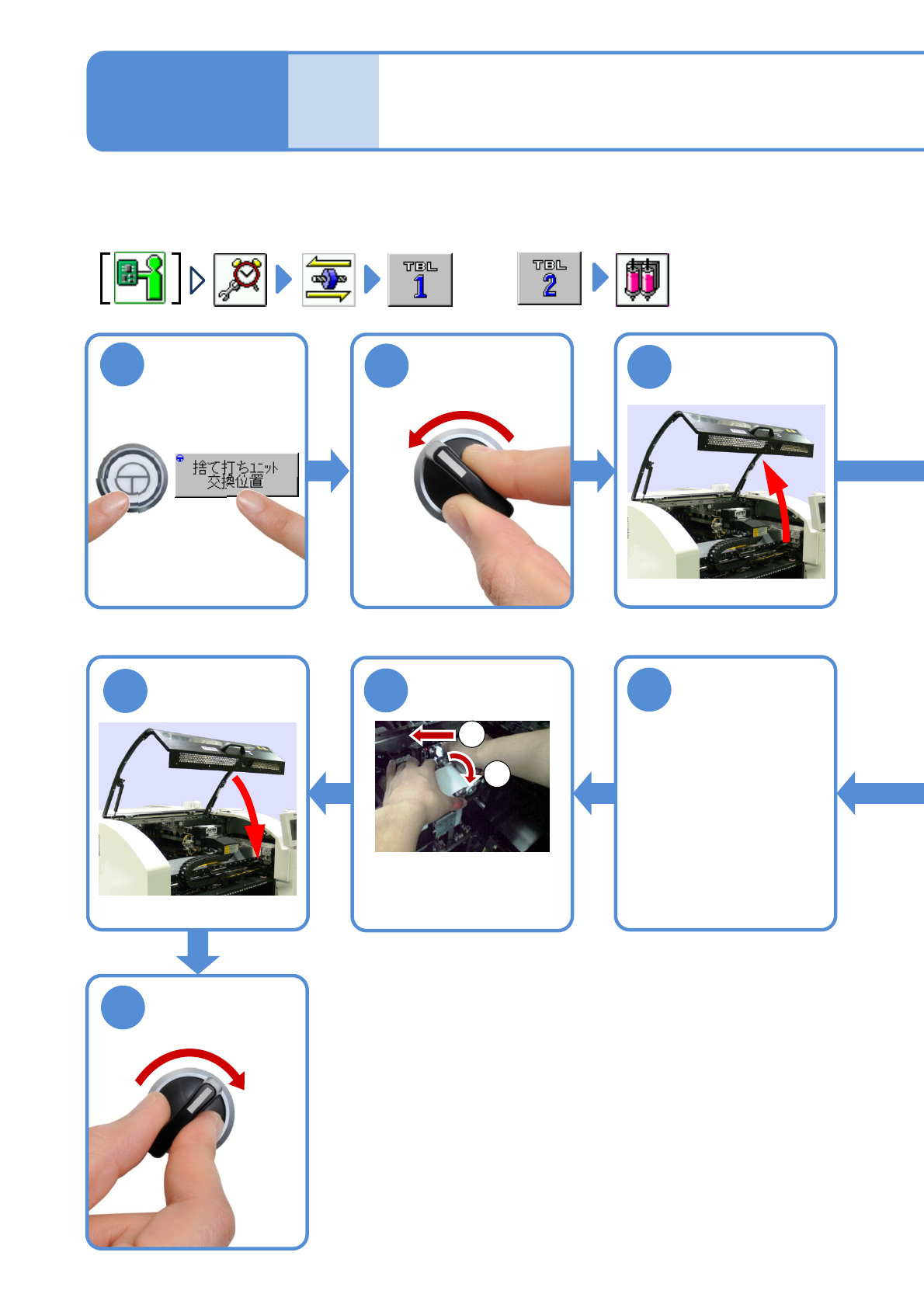 TBL 1

TBL 2

捨て打ちユニット
交換位置