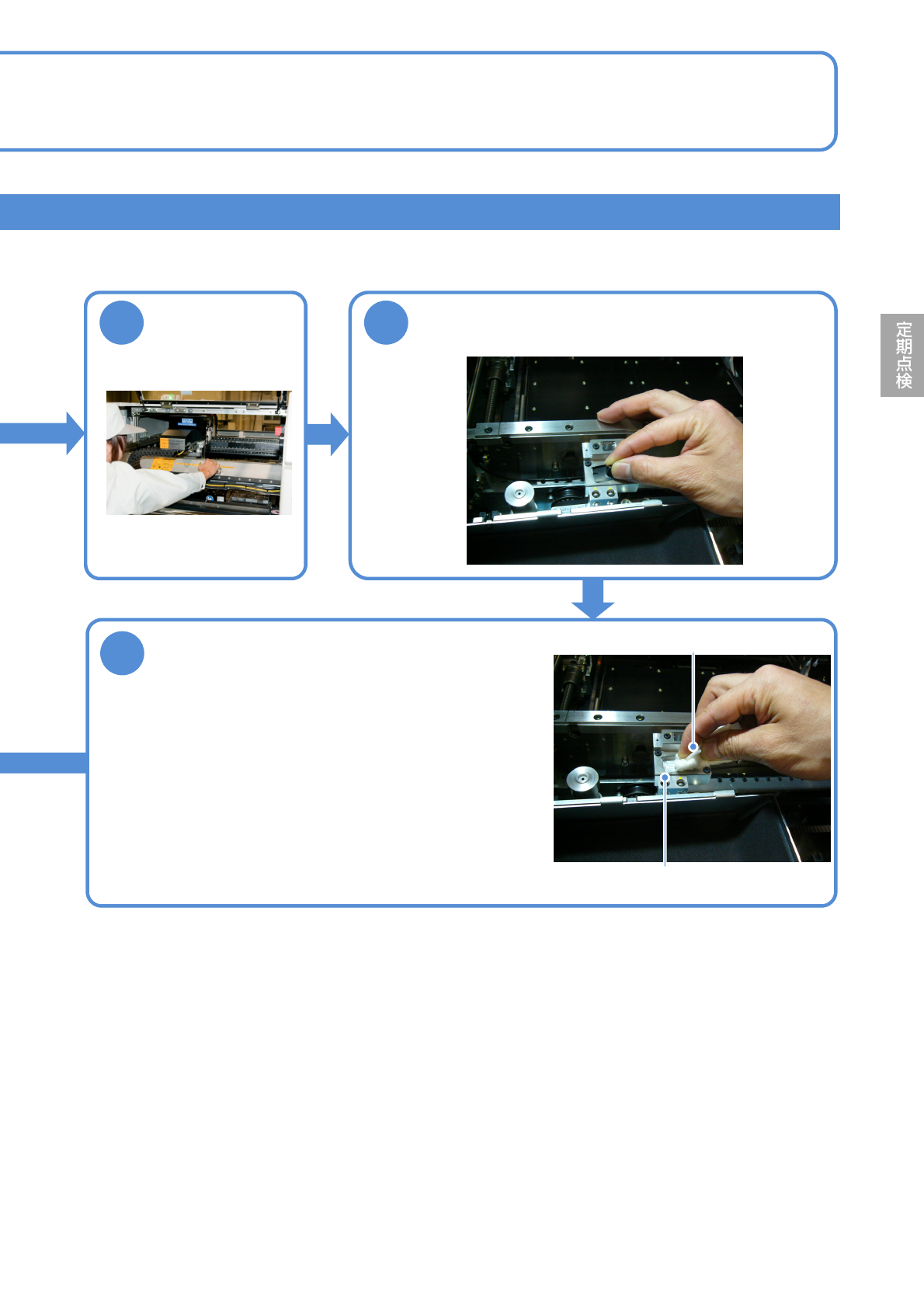 定期点検