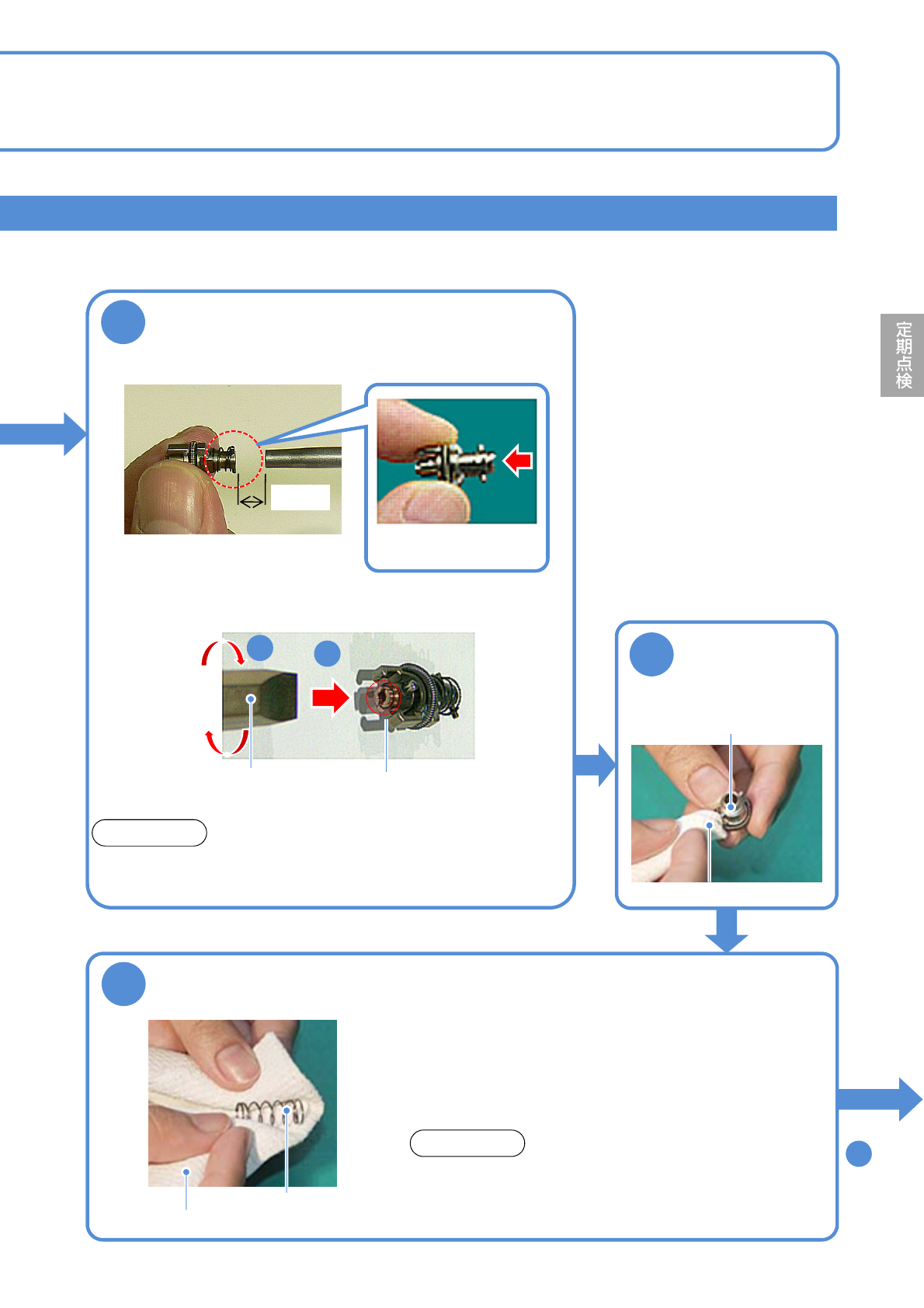 定期点検