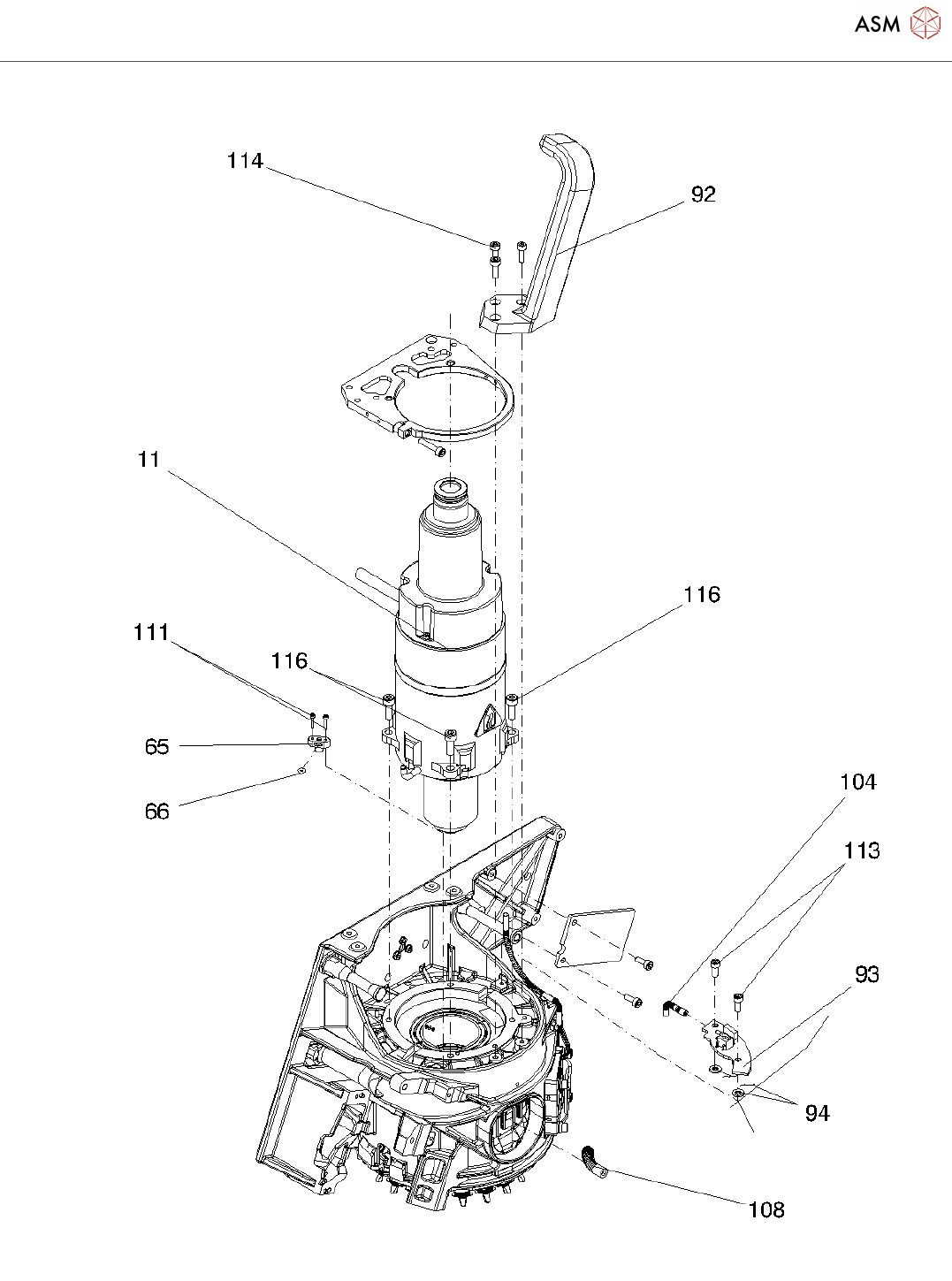 ASM

114
92
11
116
111
116
65
66
104
113
93
94
108