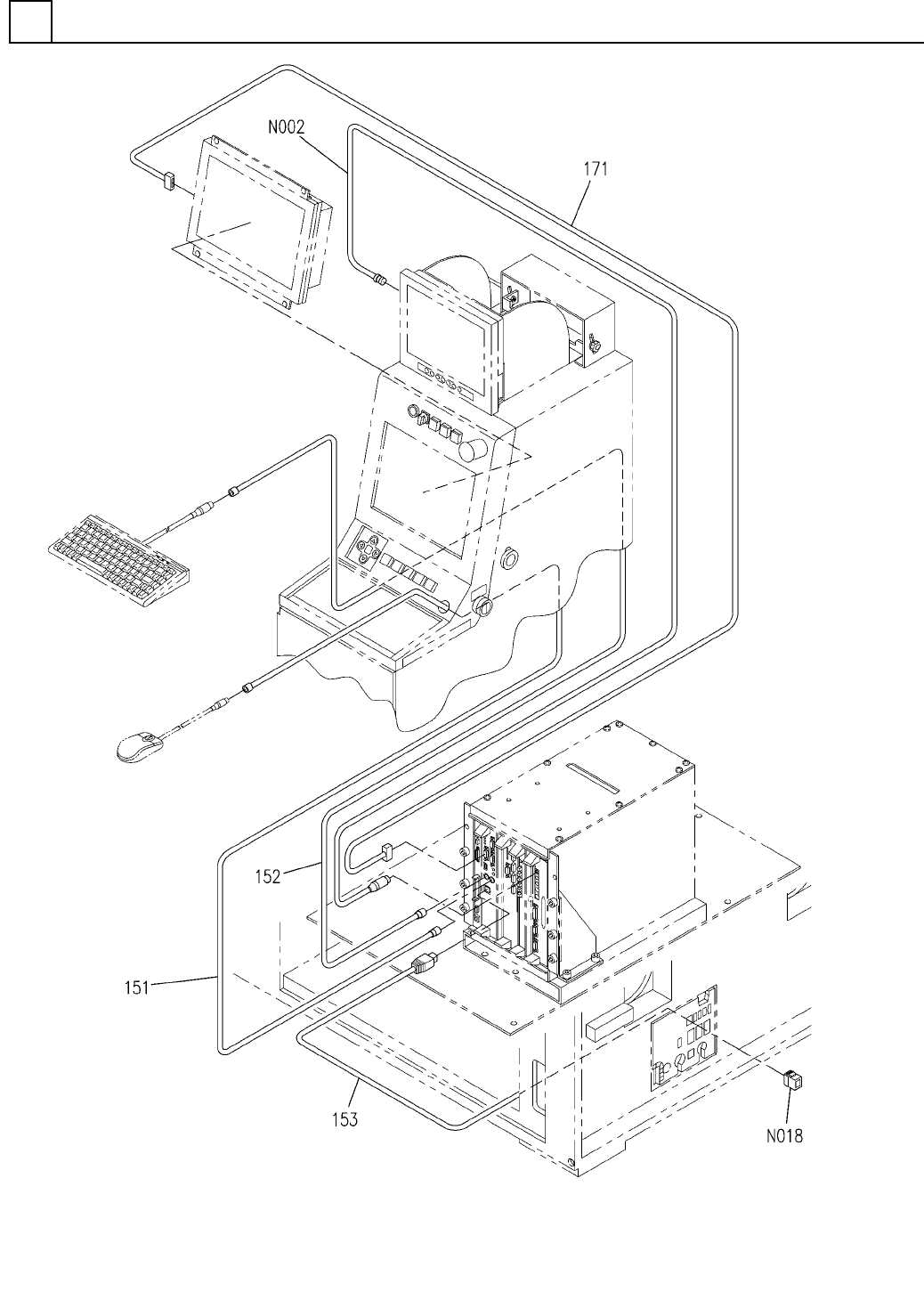 N002

171

152

151

153

N018