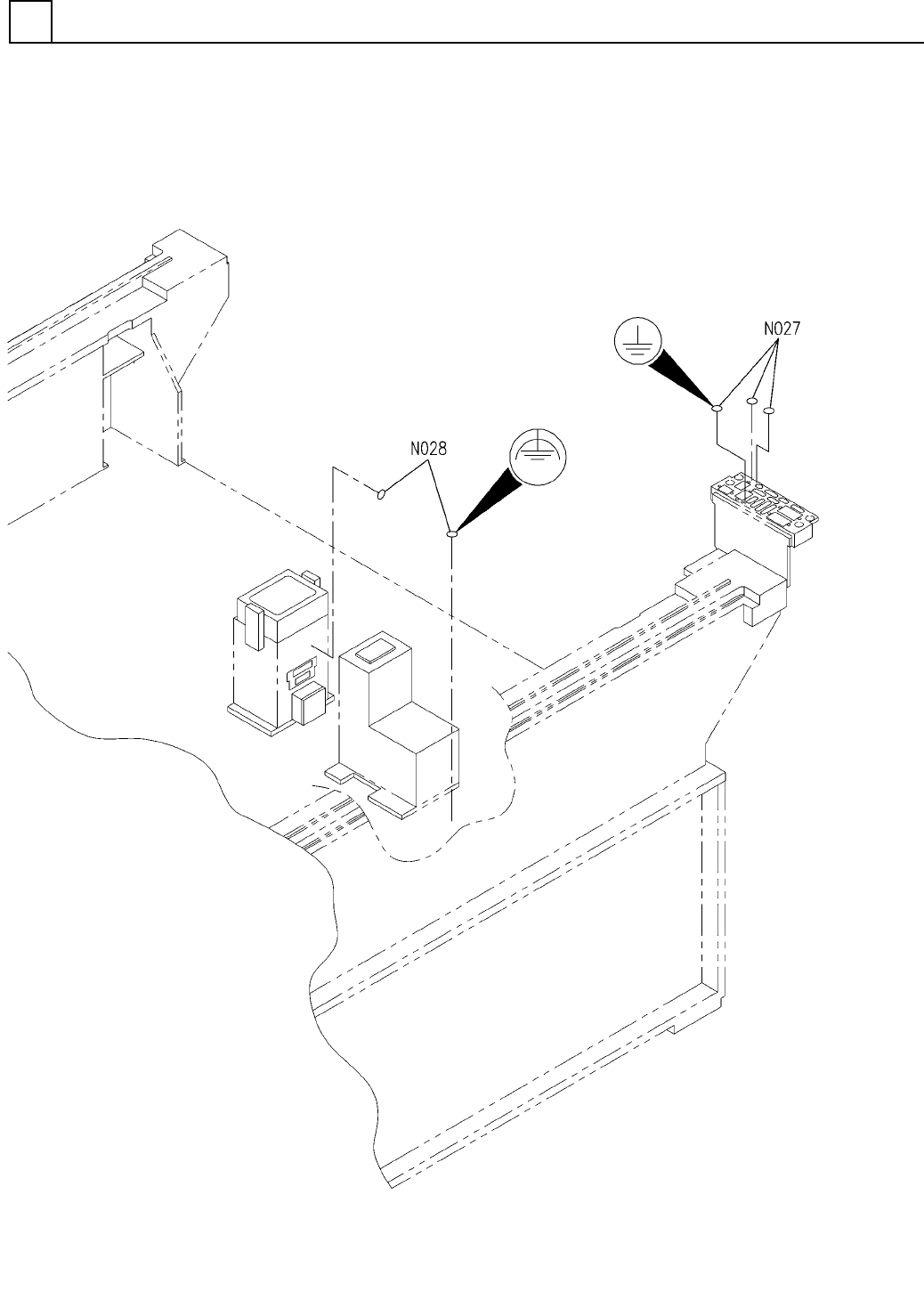 N027

N028