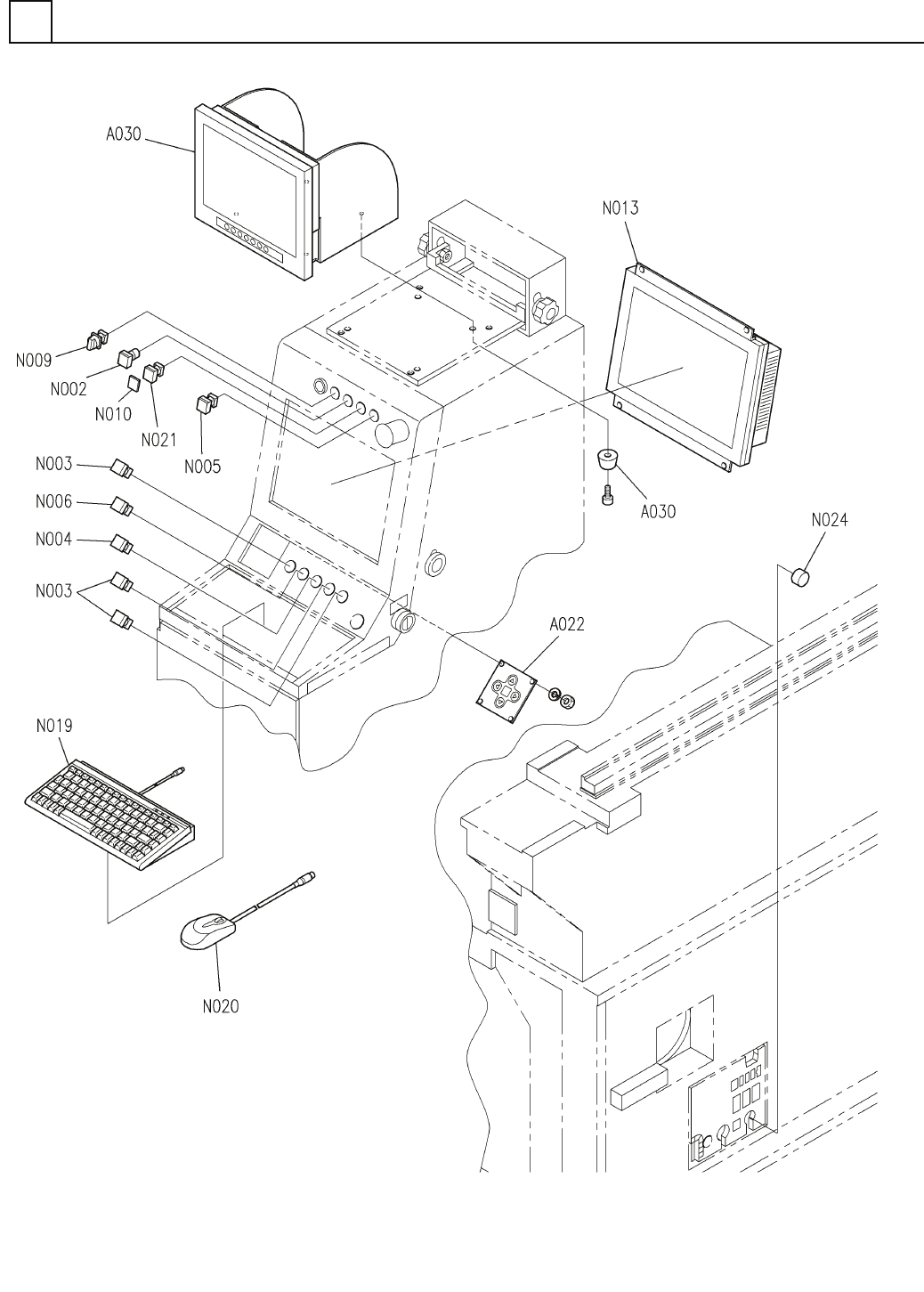 A030

N013

N009

N002

N010

N021

N005

N003

N006

N004

N003

A030

N024

A022

N019

N020