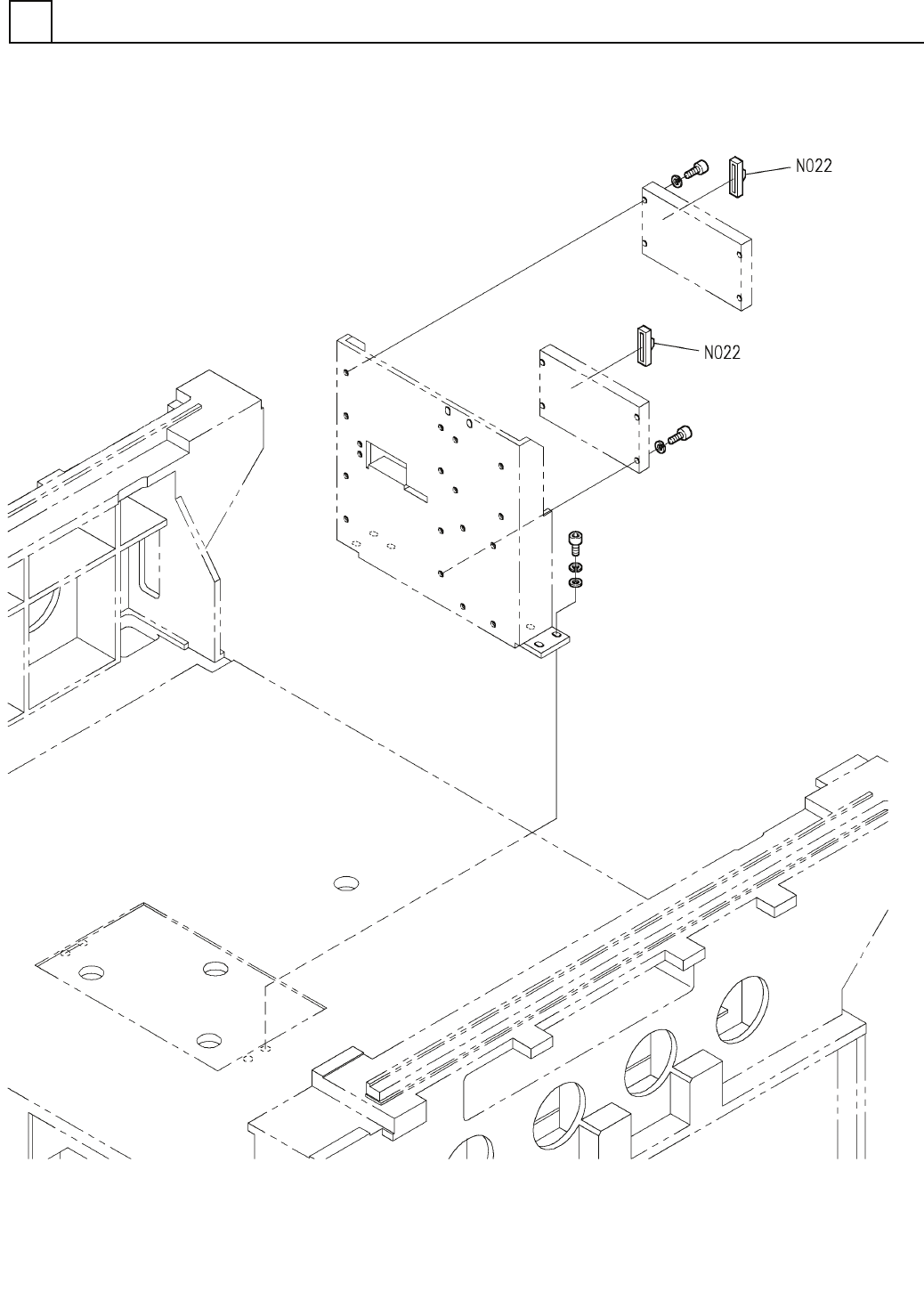 N022

N022