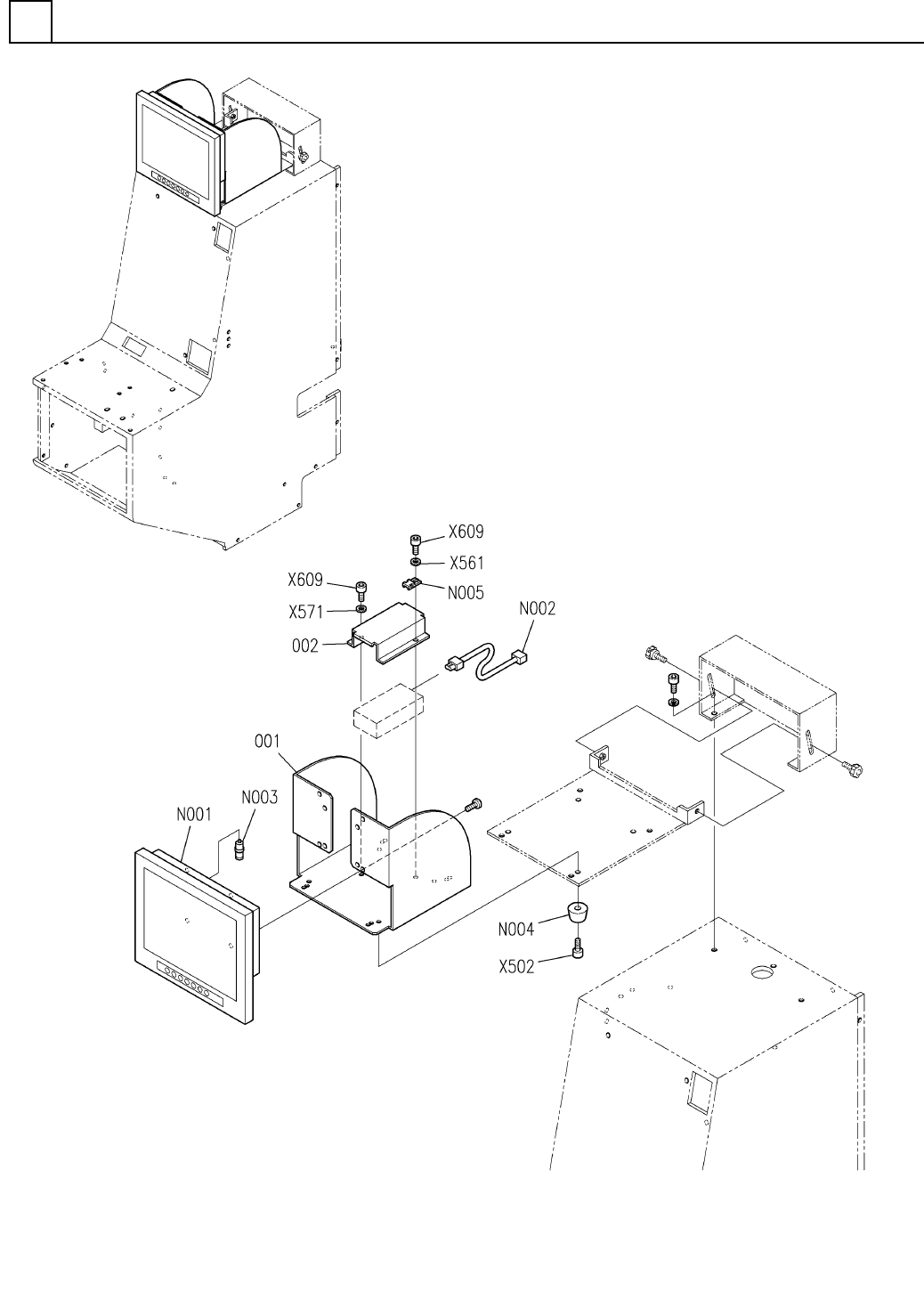 X609
X561
X609
N005
X571
N002
002
001
N003
N001
N004
X502