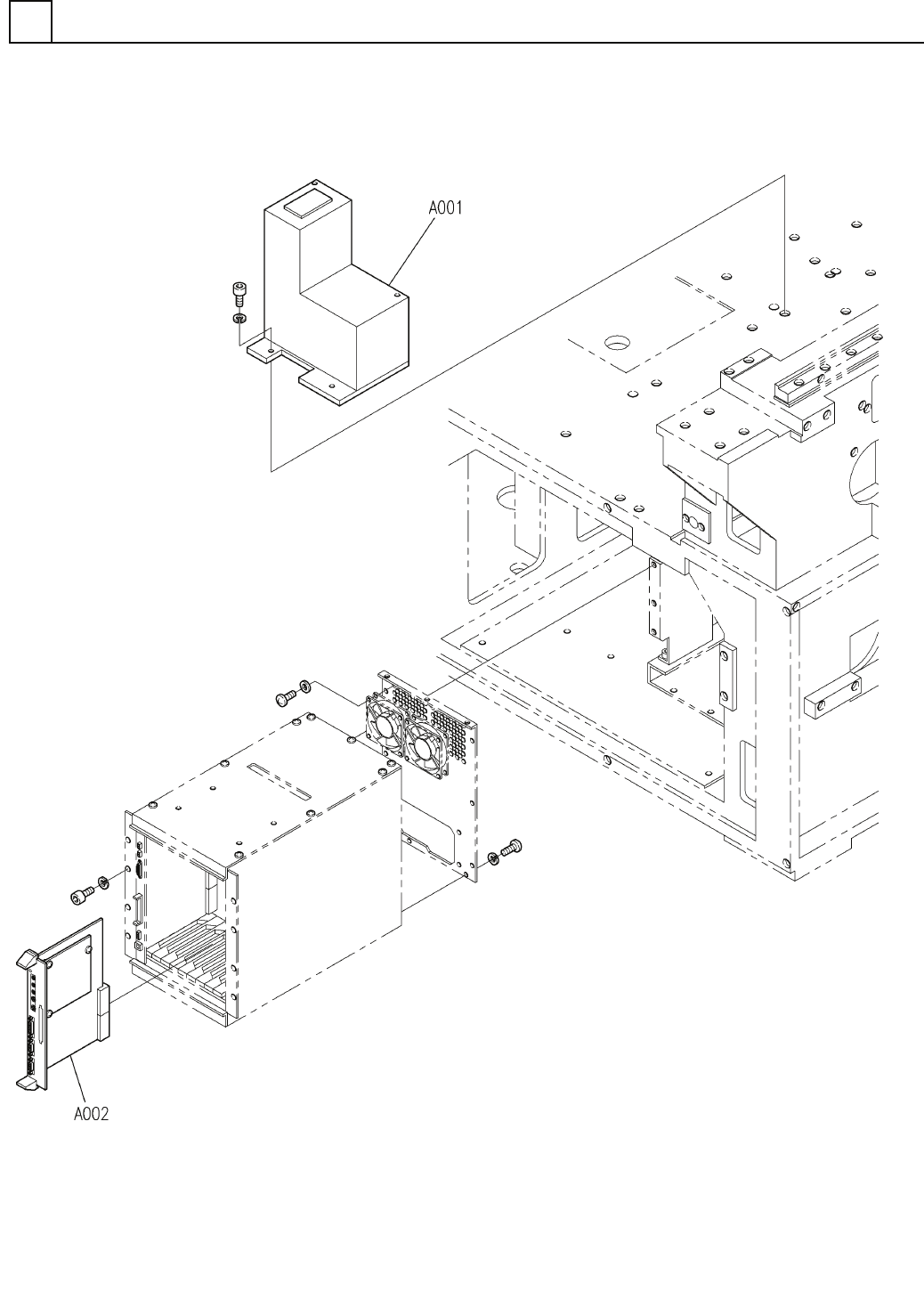 A001

A002