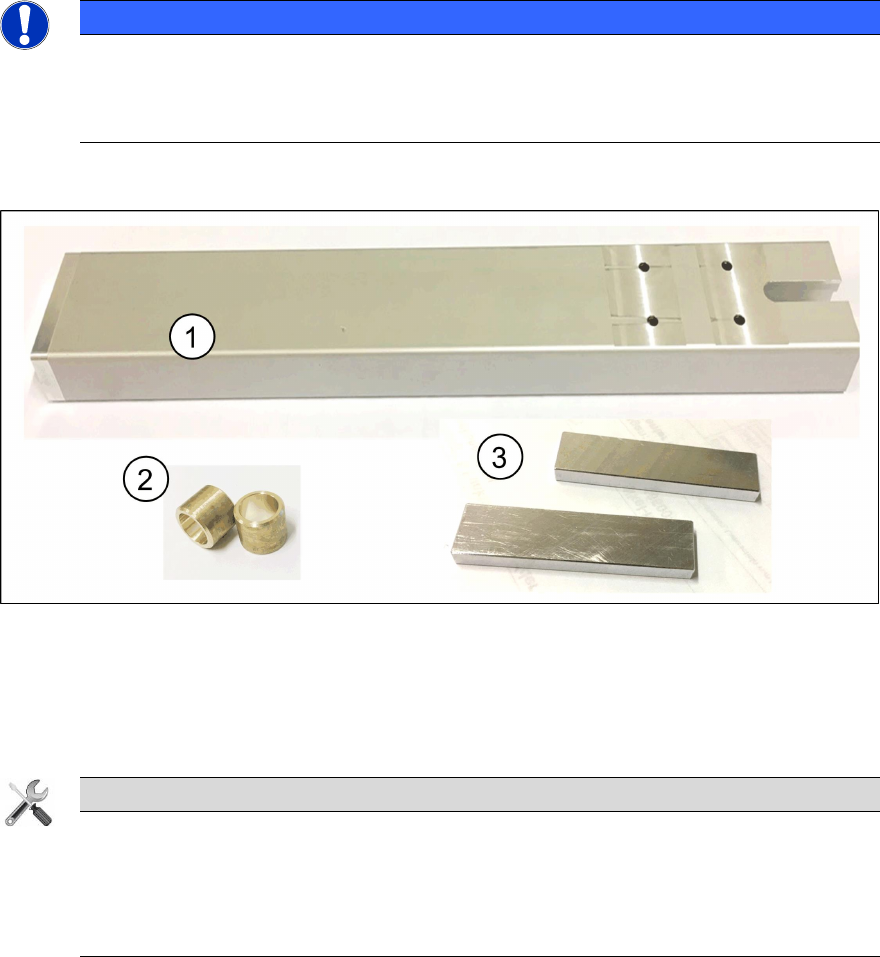 1

2

3