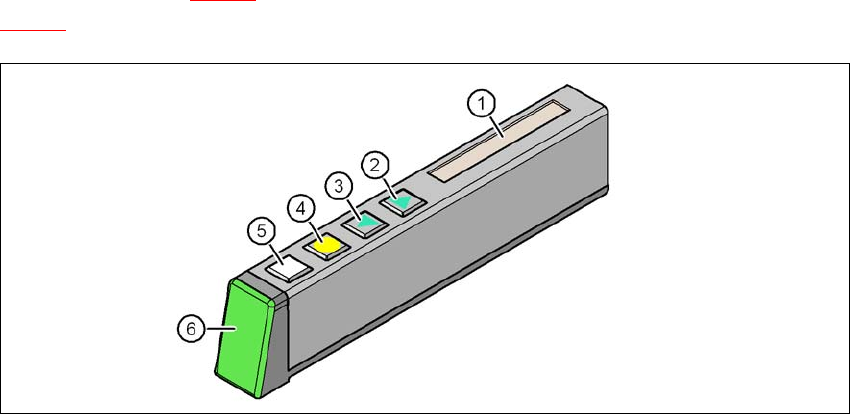 1
2
3
4
5
6