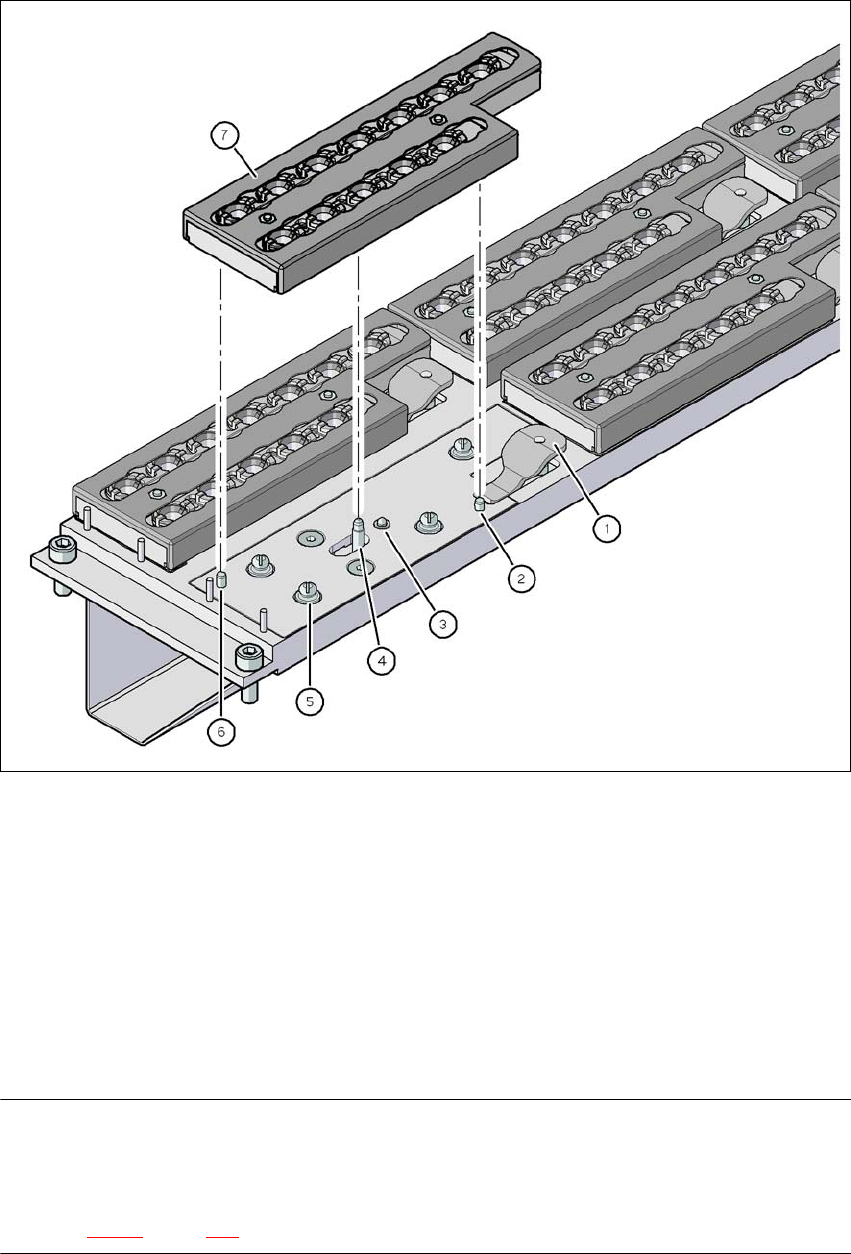 7
1
2
3
4
5
6