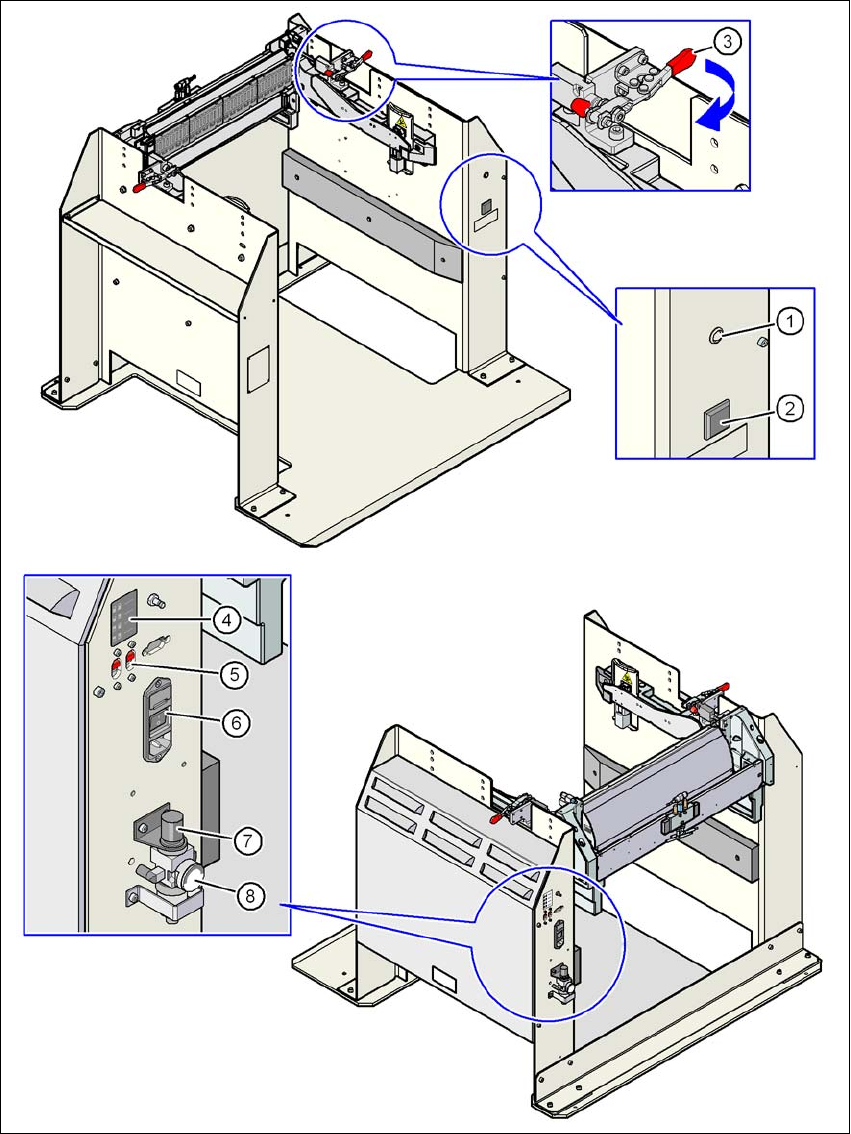 3

1

2

4

5

6

7

8