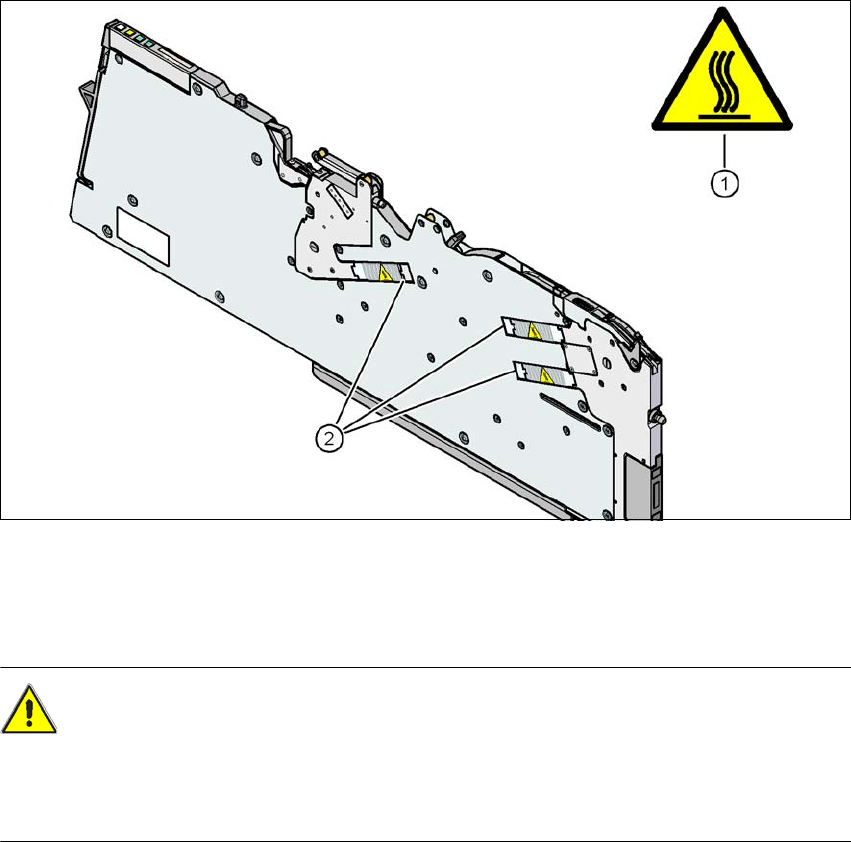 1

2