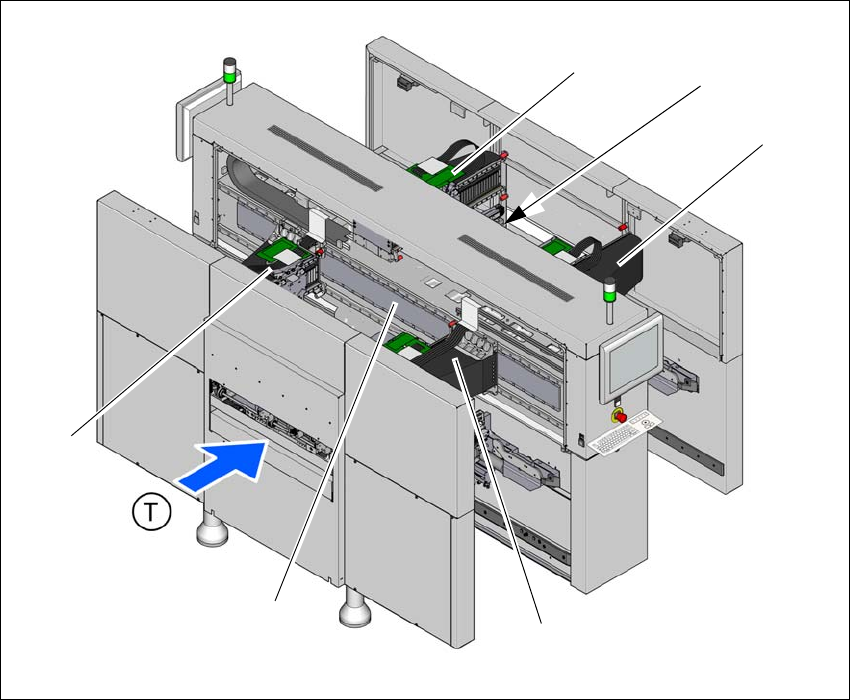 T