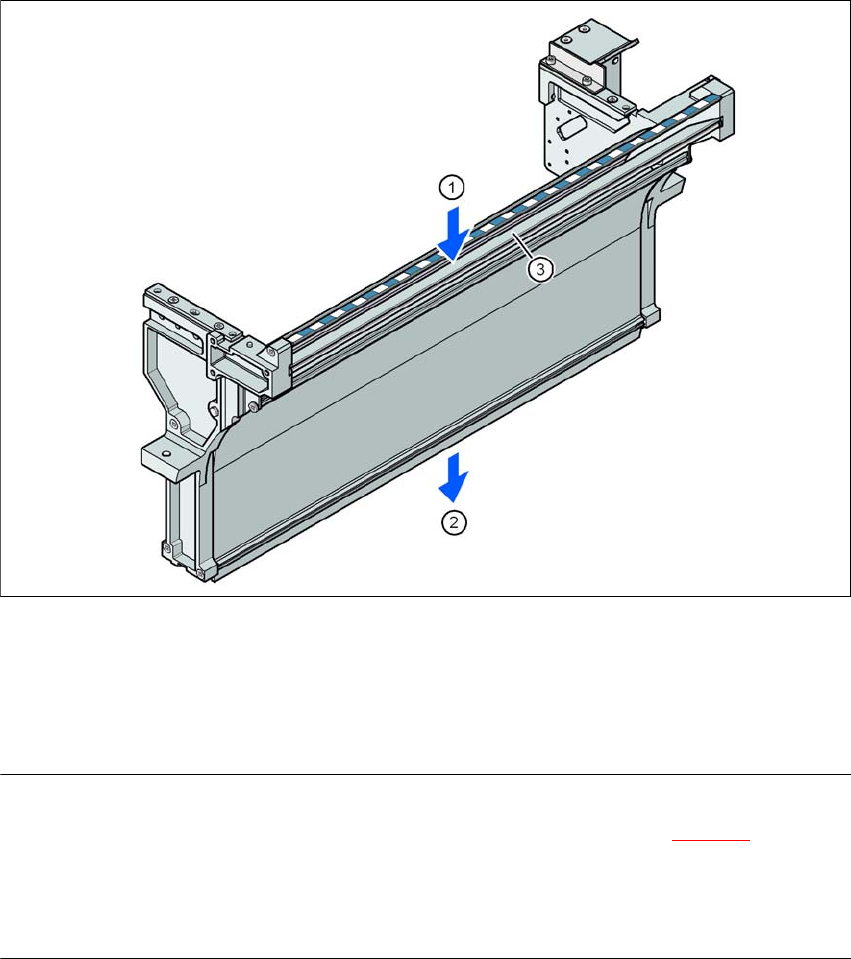 1

3

2