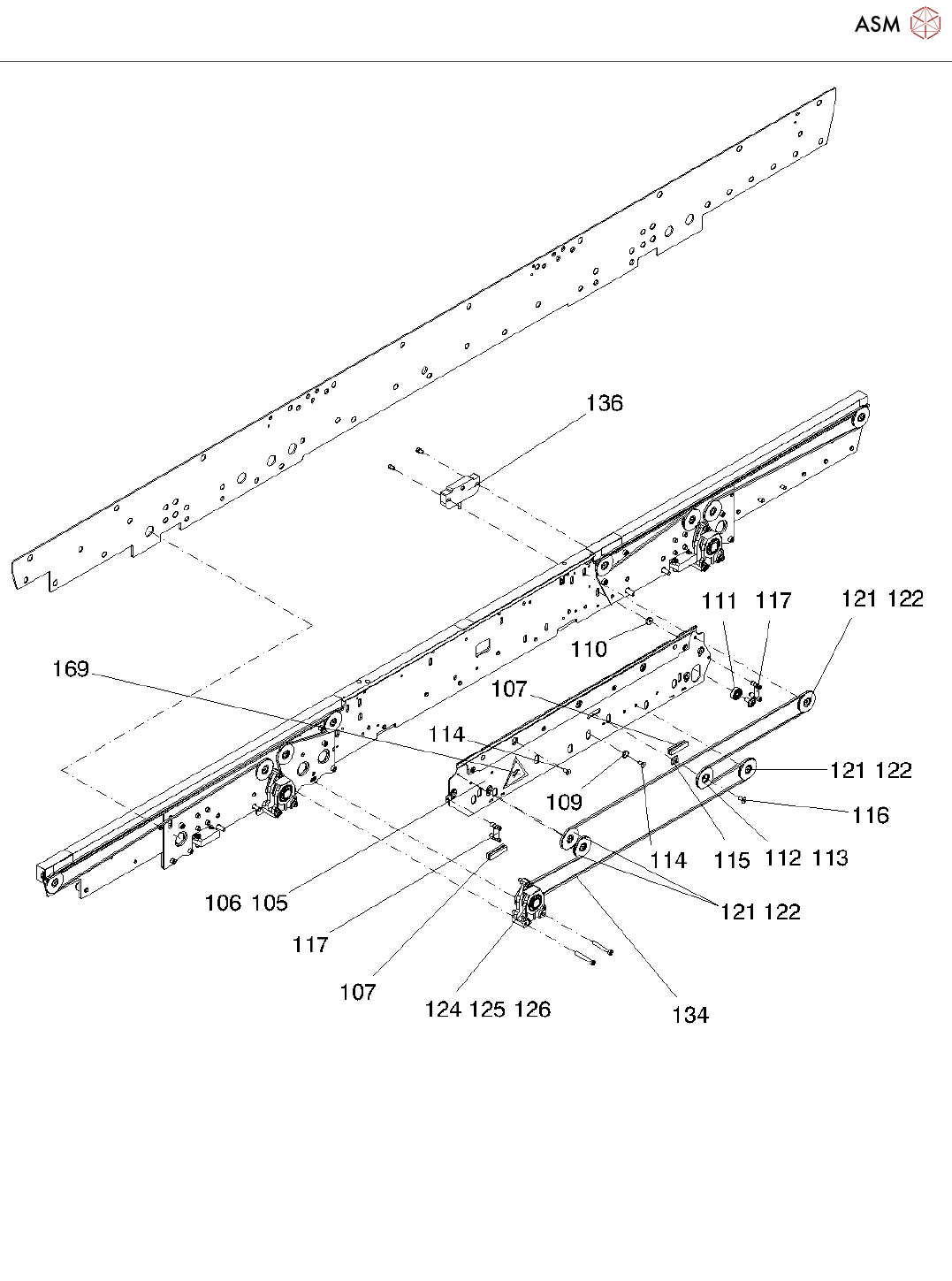 ASM

136

111 117

121 122

110

169

107

114

121 122

109

116

114

115

112 113

106 105

121 122

117

107

124 125 126

134