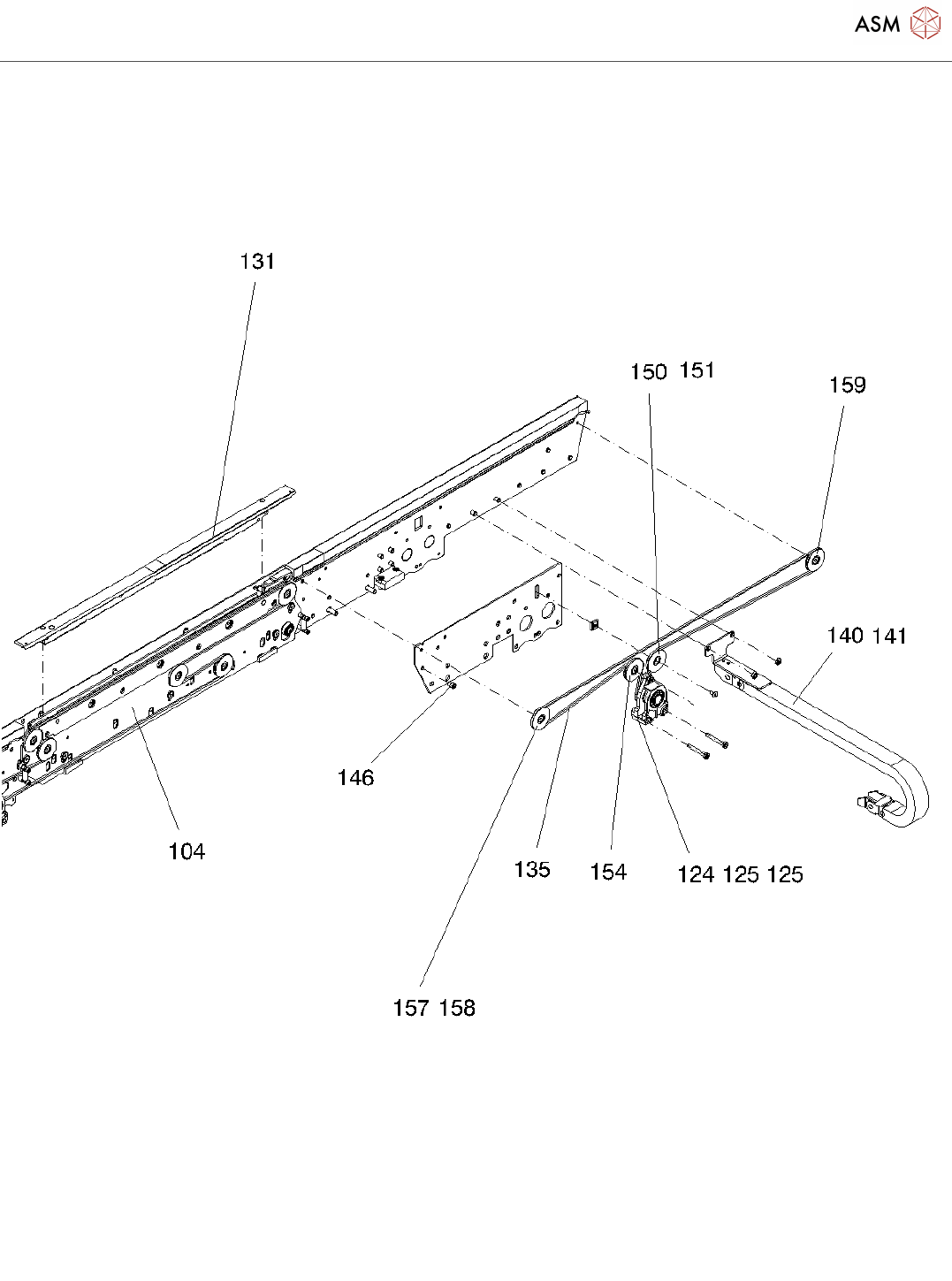 ASM

131

150 151

159

140 141

146

104

135

154

124 125 125

157 158