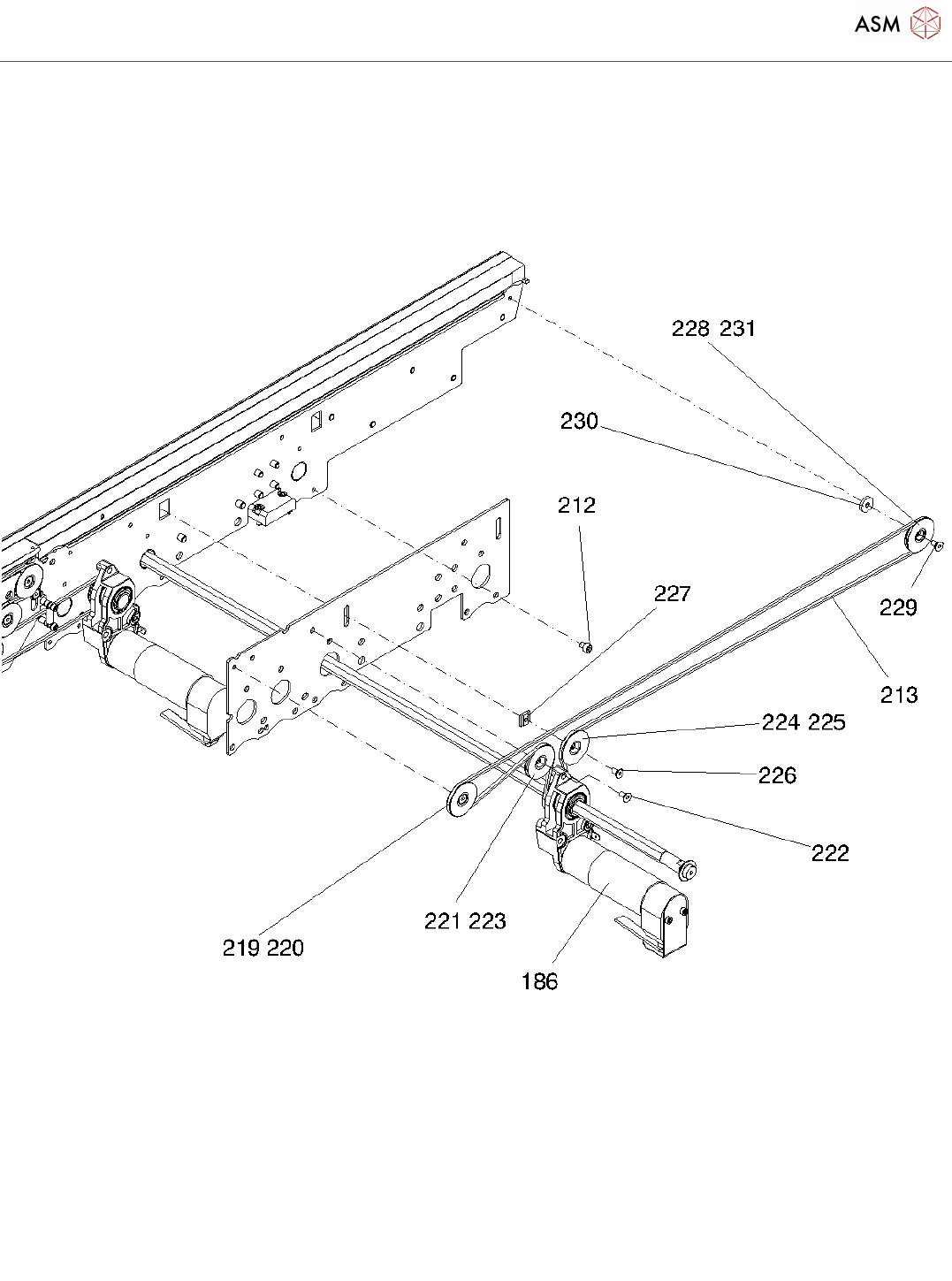 ASM

228 231

230

212

227

229

213

224 225

226

222

221 223

219 220

186