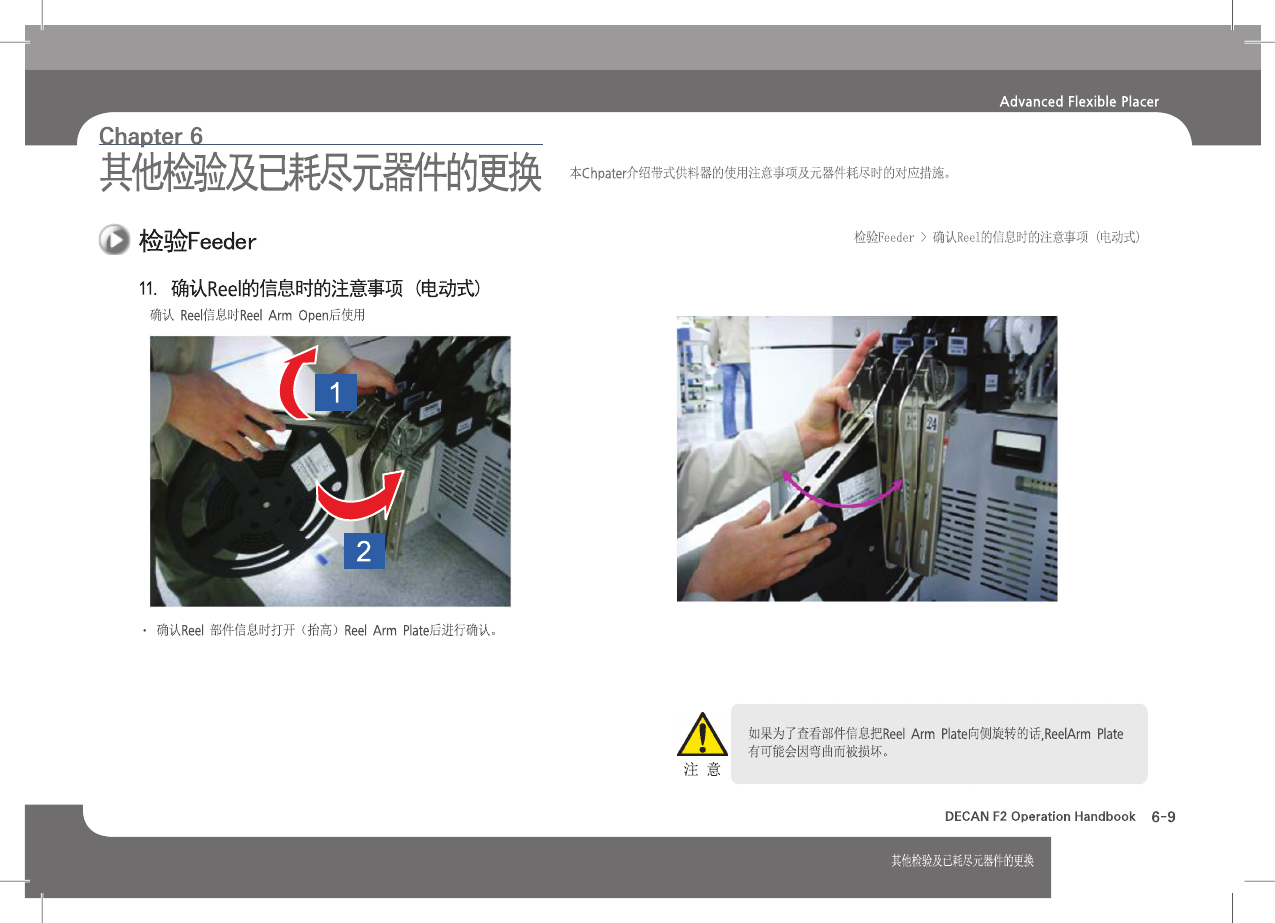 Advanced Flexible Placer

Chapter 6

其他检验及已耗尽元器件的更换

本Chpater介绍带式供料器的使用注意事项及元器件耗尽时的对应措施。

检验Feeder

检验Feeder > 确认Reel的信息时的注意事项 (电动式)

11. 确认Reel的信息时的注意事项 (电动式)

确认 Reel信息时Reel Arm Open后使用

1

2

24

· 确认Reel 部件信息时打开（抬高）Reel Arm Plate后进行确认。

注 意

如果为了查看部件信息把Reel Arm Plate向侧旋转的话,ReelArm Plate有可能会因弯曲而被损坏。

DECAN F2 Operation Handbook 6-9

其他检验及已耗尽元器件的更换