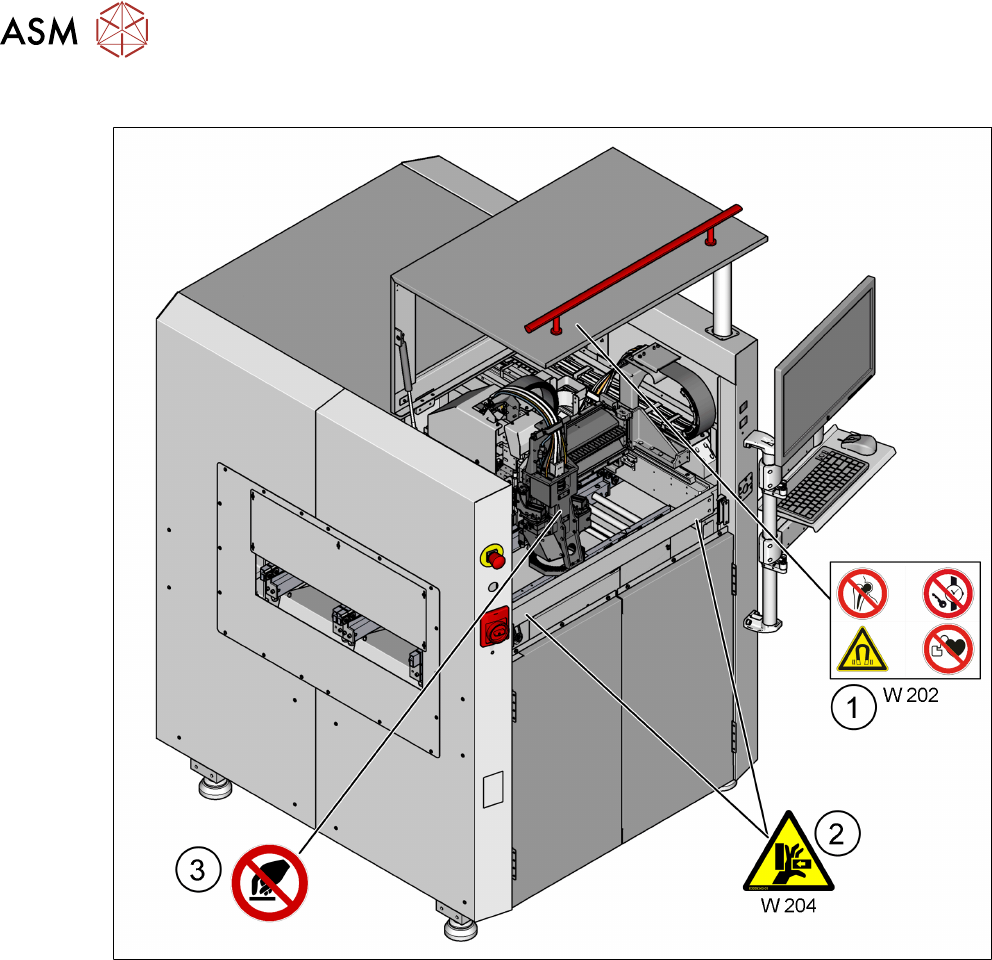 ASM

1 W 202

2

W 204

3