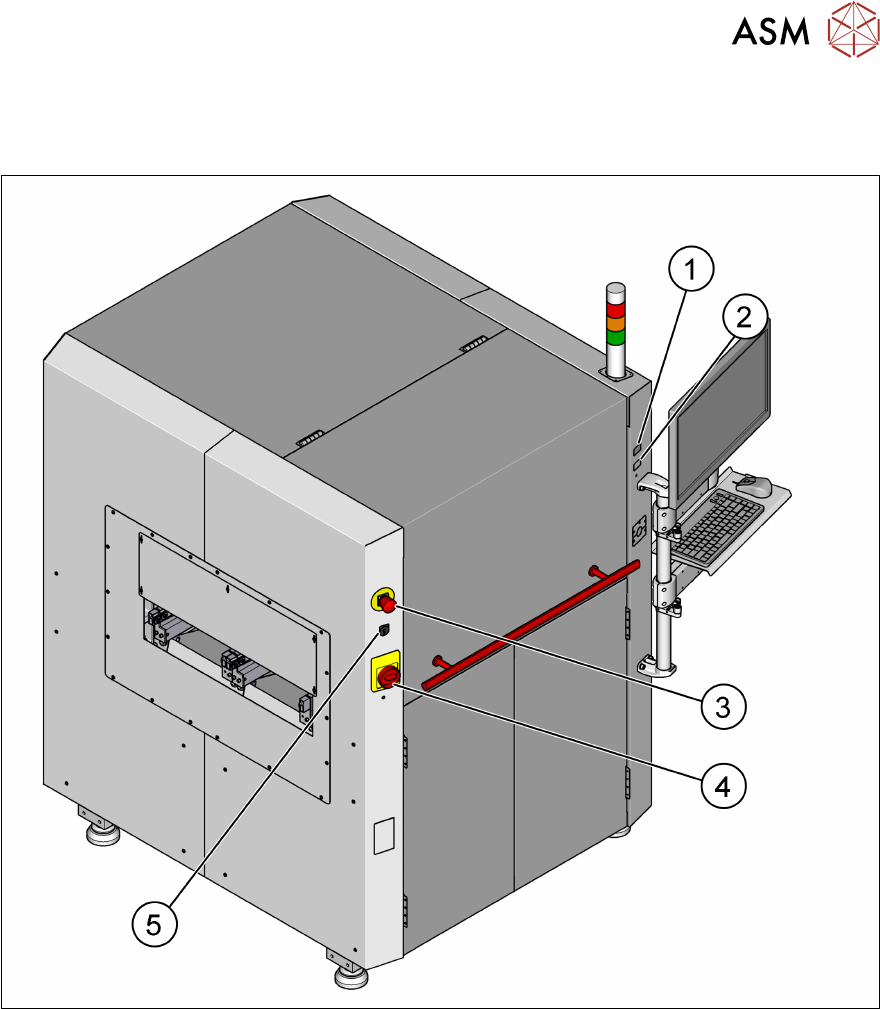 ASM

1
2
3
4
5