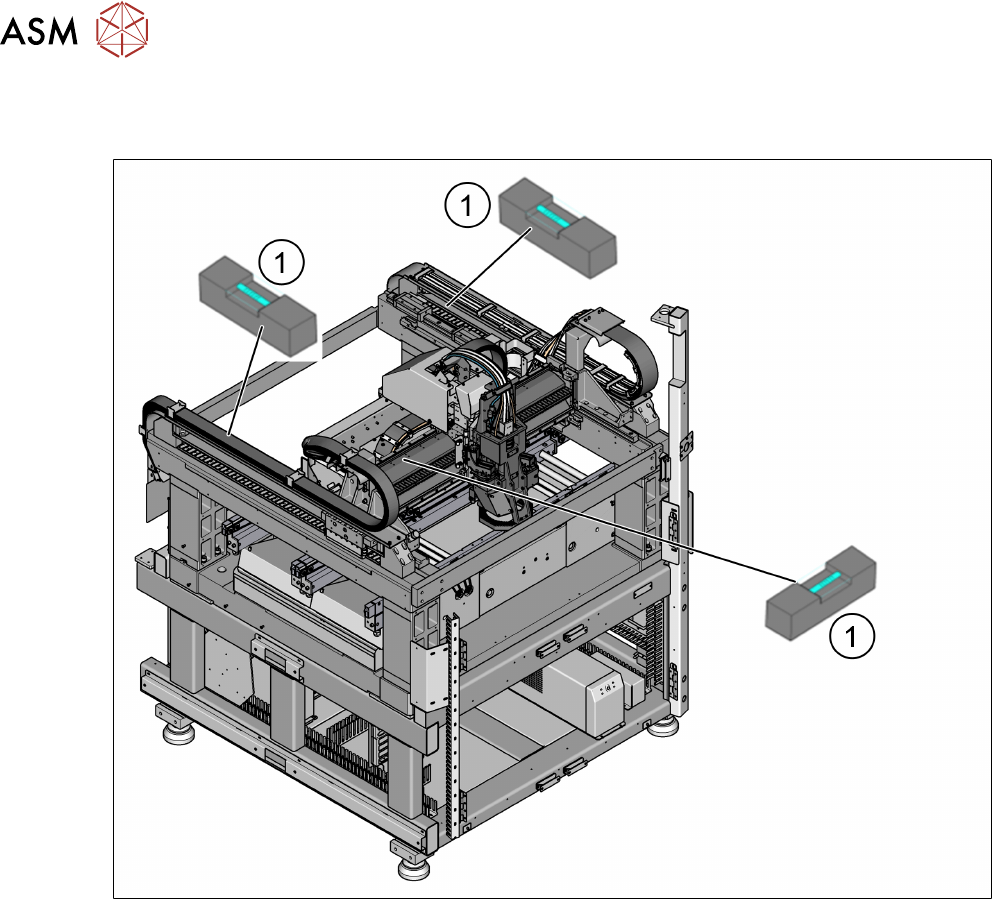 ASM

1

1

1