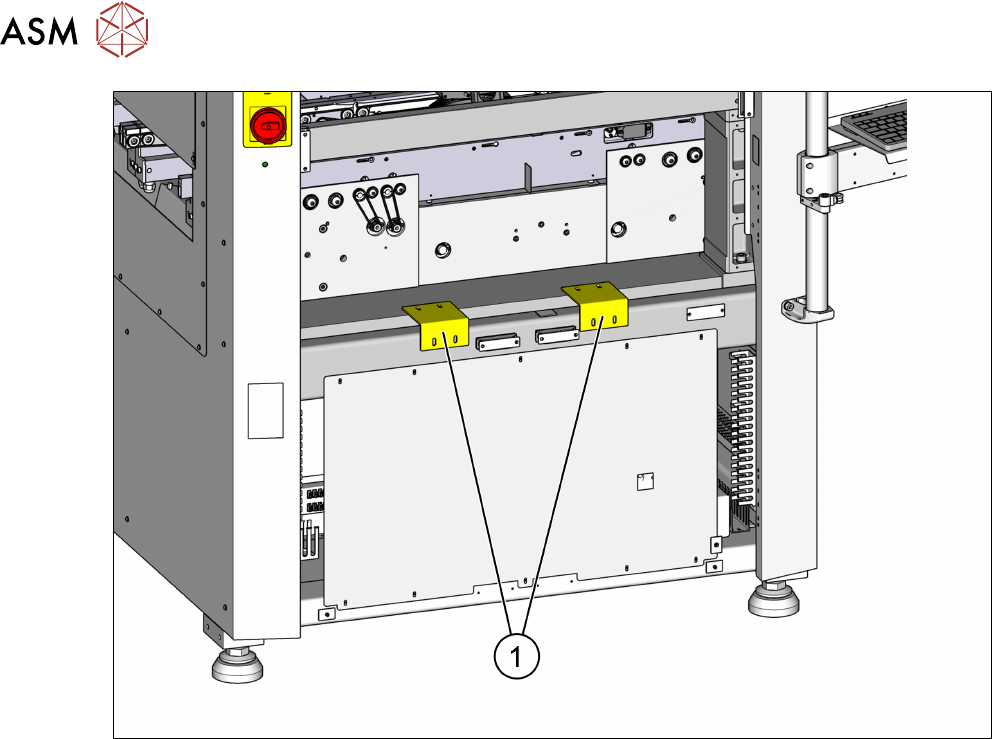 ASM

1