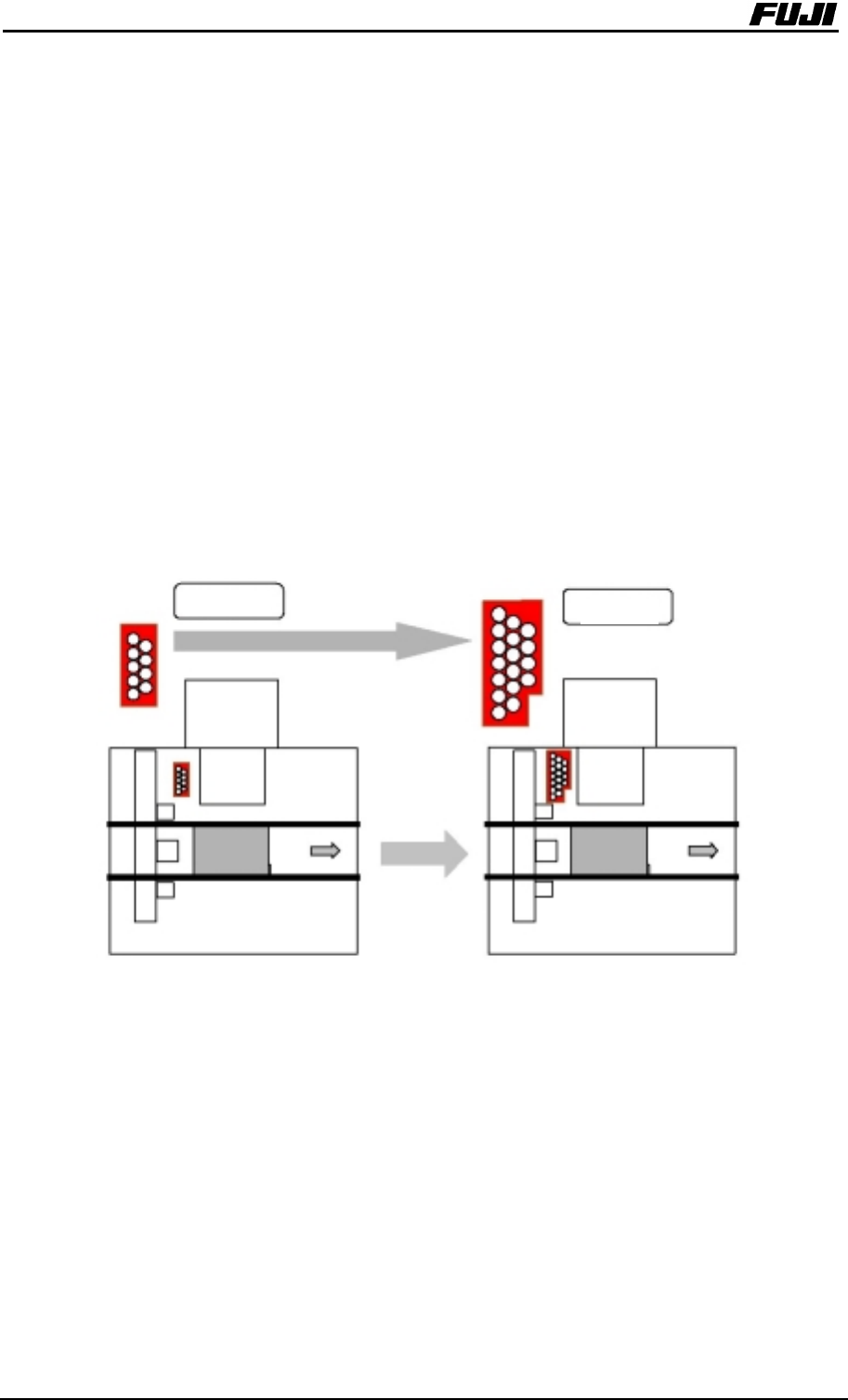 FUJI