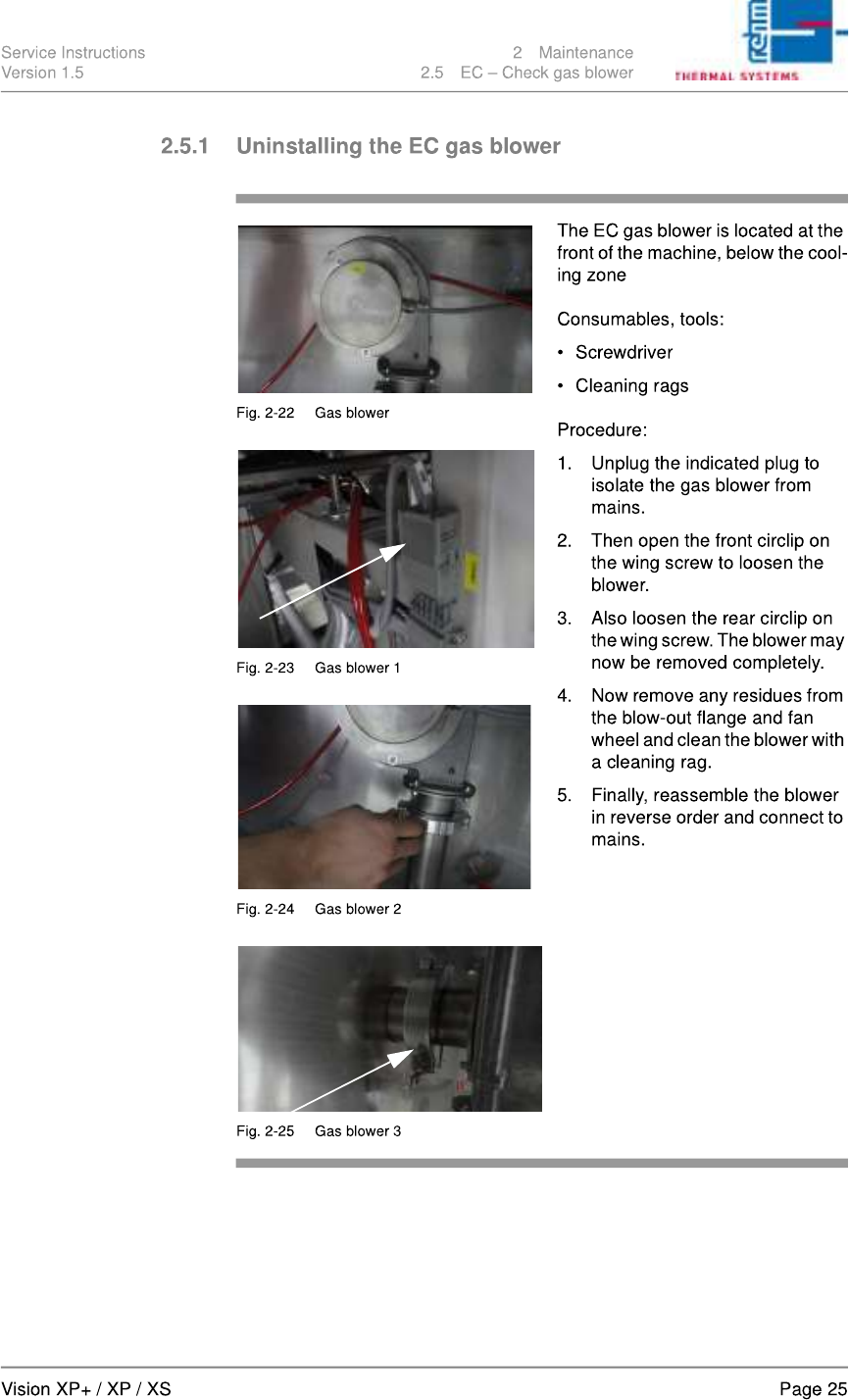 Service Instructions
Version 1.5

2 Maintenance
2.5 EC – Check gas blower

rehm
THERMAL SYSTEMS

2.5.1 Uninstalling the EC gas blower

Fig. 2-22 Gas blower

Fig. 2-23 Gas blower 1

Fig. 2-24 Gas blower 2

Fig. 2-25 Gas blower 3

The EC gas blower is located at the front of the machine, below the cooling zone

Consumables, tools:

• Screwdriver

• Cleaning rags

Procedure:

1. Unplug the indicated plug to isolate the gas blower from mains.

2. Then open the front circlip on the wing screw to loosen the blower.

3. Also loosen the rear circlip on the wing screw. The blower may now be removed completely.

4. Now remove any residues from the blow-out flange and fan wheel and clean the blower with a cleaning rag.

5. Finally, reassemble the blower in reverse order and connect to mains.

Vision XP+ / XP / XS

Page 25