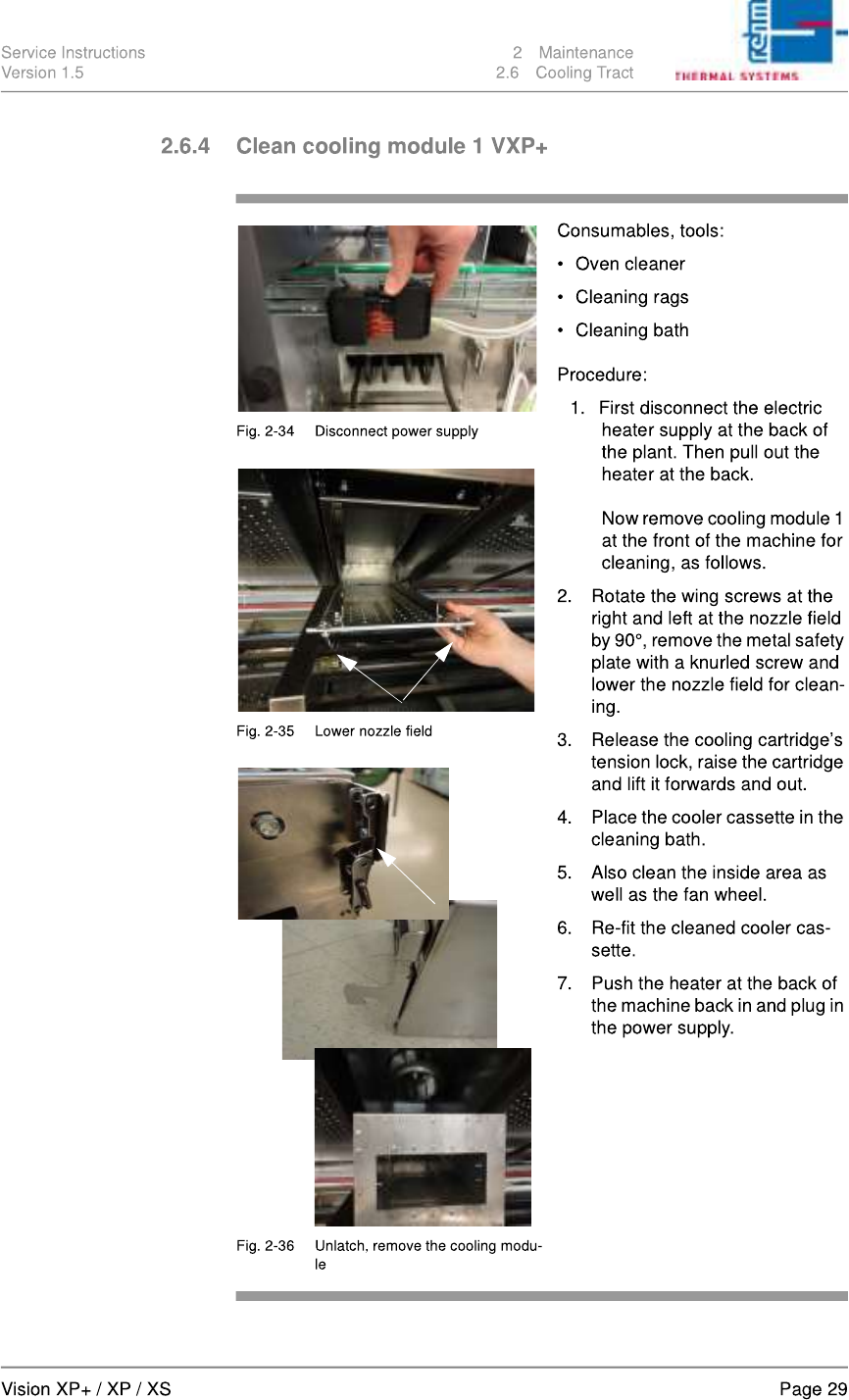 Service Instructions
Version 1.5

2 Maintenance
2.6 Cooling Tract

rehm
THERMAL SYSTEMS

2.6.4 Clean cooling module 1 VXP+

Fig. 2-34 Disconnect power supply

Fig. 2-35 Lower nozzle field

Fig. 2-36 Unlatch, remove the cooling module

Consumables, tools:

• Oven cleaner

• Cleaning rags

• Cleaning bath

Procedure:

1. First disconnect the electric heater supply at the back of the plant. Then pull out the heater at the back.

Now remove cooling module 1 at the front of the machine for cleaning, as follows.

2. Rotate the wing screws at the right and left at the nozzle field by 90°, remove the metal safety plate with a knurled screw and lower the nozzle field for cleaning.

3. Release the cooling cartridge's tension lock, raise the cartridge and lift it forwards and out.

4. Place the cooler cassette in the cleaning bath.

5. Also clean the inside area as well as the fan wheel.

6. Re-fit the cleaned cooler cassette.

7. Push the heater at the back of the machine back in and plug in the power supply.

Vision XP+ / XP / XS

Page 29