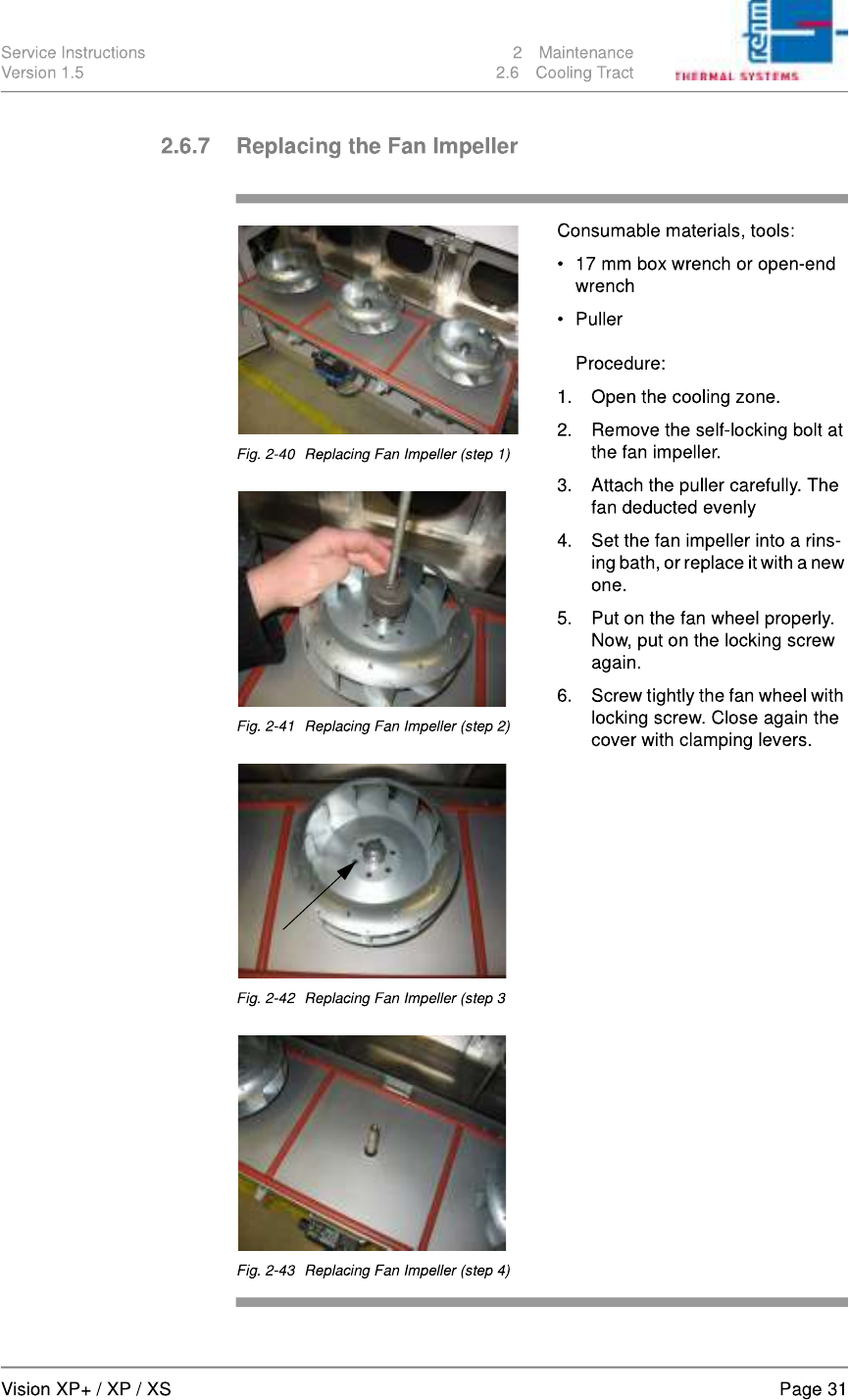 Service Instructions
Version 1.5

2 Maintenance
2.6 Cooling Tract

rehm
THERMAL SYSTEMS

2.6.7 Replacing the Fan Impeller

Fig. 2-40 Replacing Fan Impeller (step 1)

Fig. 2-41 Replacing Fan Impeller (step 2)

Fig. 2-42 Replacing Fan Impeller (step 3

Fig. 2-43 Replacing Fan Impeller (step 4)

Consumable materials, tools:

• 17 mm box wrench or open-end wrench

• Puller

Procedure:

1. Open the cooling zone.

2. Remove the self-locking bolt at the fan impeller.

3. Attach the puller carefully. The fan deducted evenly

4. Set the fan impeller into a rinsing bath, or replace it with a new one.

5. Put on the fan wheel properly. Now, put on the locking screw again.

6. Screw tightly the fan wheel with locking screw. Close again the cover with clamping levers.

Vision XP+ / XP / XS

Page 31