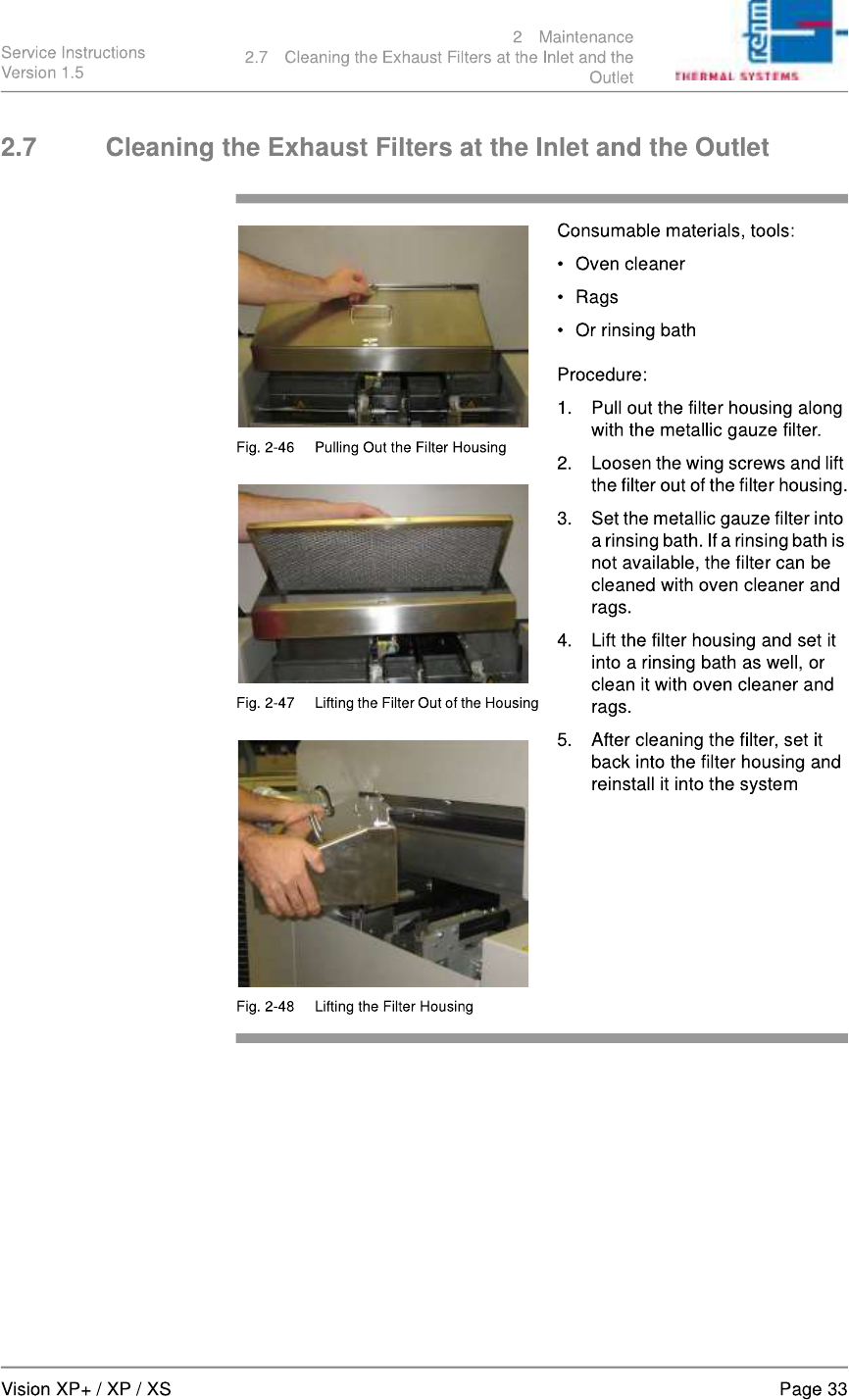 Service Instructions
Version 1.5

2 Maintenance
2.7 Cleaning the Exhaust Filters at the Inlet and the Outlet

rehm
THERMAL SYSTEMS

2.7 Cleaning the Exhaust Filters at the Inlet and the Outlet

Fig. 2-46 Pulling Out the Filter Housing

Fig. 2-47 Lifting the Filter Out of the Housing

Fig. 2-48 Lifting the Filter Housing

Consumable materials, tools:

• Oven cleaner
• Rags
• Or rinsing bath

Procedure:

1. Pull out the filter housing along with the metallic gauze filter.
2. Loosen the wing screws and lift the filter out of the filter housing.
3. Set the metallic gauze filter into a rinsing bath. If a rinsing bath is not available, the filter can be cleaned with oven cleaner and rags.
4. Lift the filter housing and set it into a rinsing bath as well, or clean it with oven cleaner and rags.
5. After cleaning the filter, set it back into the filter housing and reinstall it into the system

Vision XP+ / XP / XS

Page 33