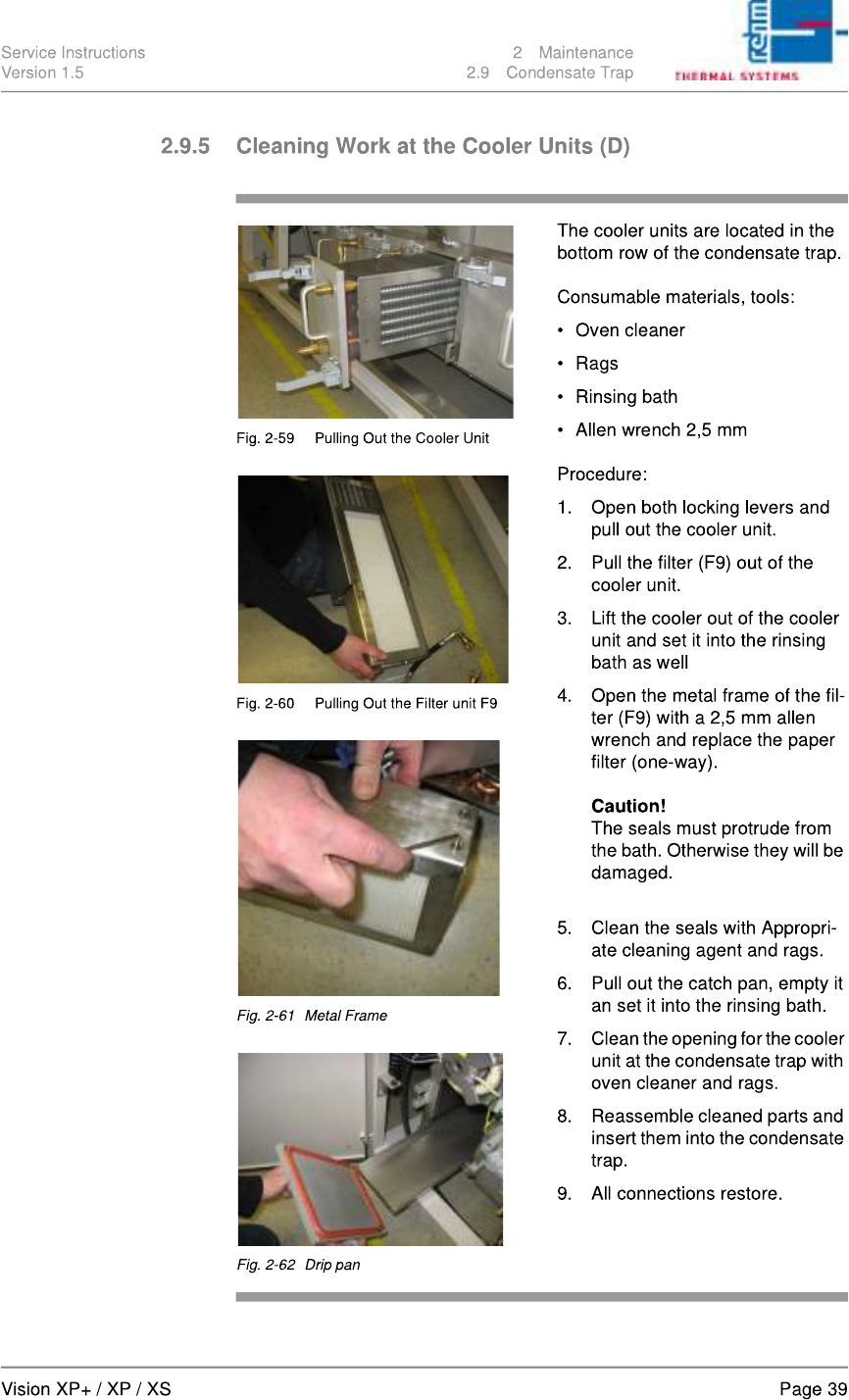 Service Instructions
Version 1.5

2 Maintenance
2.9 Condensate Trap

rehm
THERMAL SYSTEMS

2.9.5 Cleaning Work at the Cooler Units (D)

Fig. 2-59 Pulling Out the Cooler Unit

Fig. 2-60 Pulling Out the Filter unit F9

Fig. 2-61 Metal Frame

Fig. 2-62 Drip pan

The cooler units are located in the bottom row of the condensate trap.

Consumable materials, tools:

• Oven cleaner
• Rags
• Rinsing bath
• Allen wrench 2,5 mm

Procedure:

1. Open both locking levers and pull out the cooler unit.
2. Pull the filter (F9) out of the cooler unit.
3. Lift the cooler out of the cooler unit and set it into the rinsing bath as well
4. Open the metal frame of the filter (F9) with a 2,5 mm allen wrench and replace the paper filter (one-way).

Caution!
The seals must protrude from the bath. Otherwise they will be damaged.

5. Clean the seals with Appropriate cleaning agent and rags.
6. Pull out the catch pan, empty it an set it into the rinsing bath.
7. Clean the opening for the cooler unit at the condensate trap with oven cleaner and rags.
8. Reassemble cleaned parts and insert them into the condensate trap.
9. All connections restore.

Vision XP+ / XP / XS Page 39