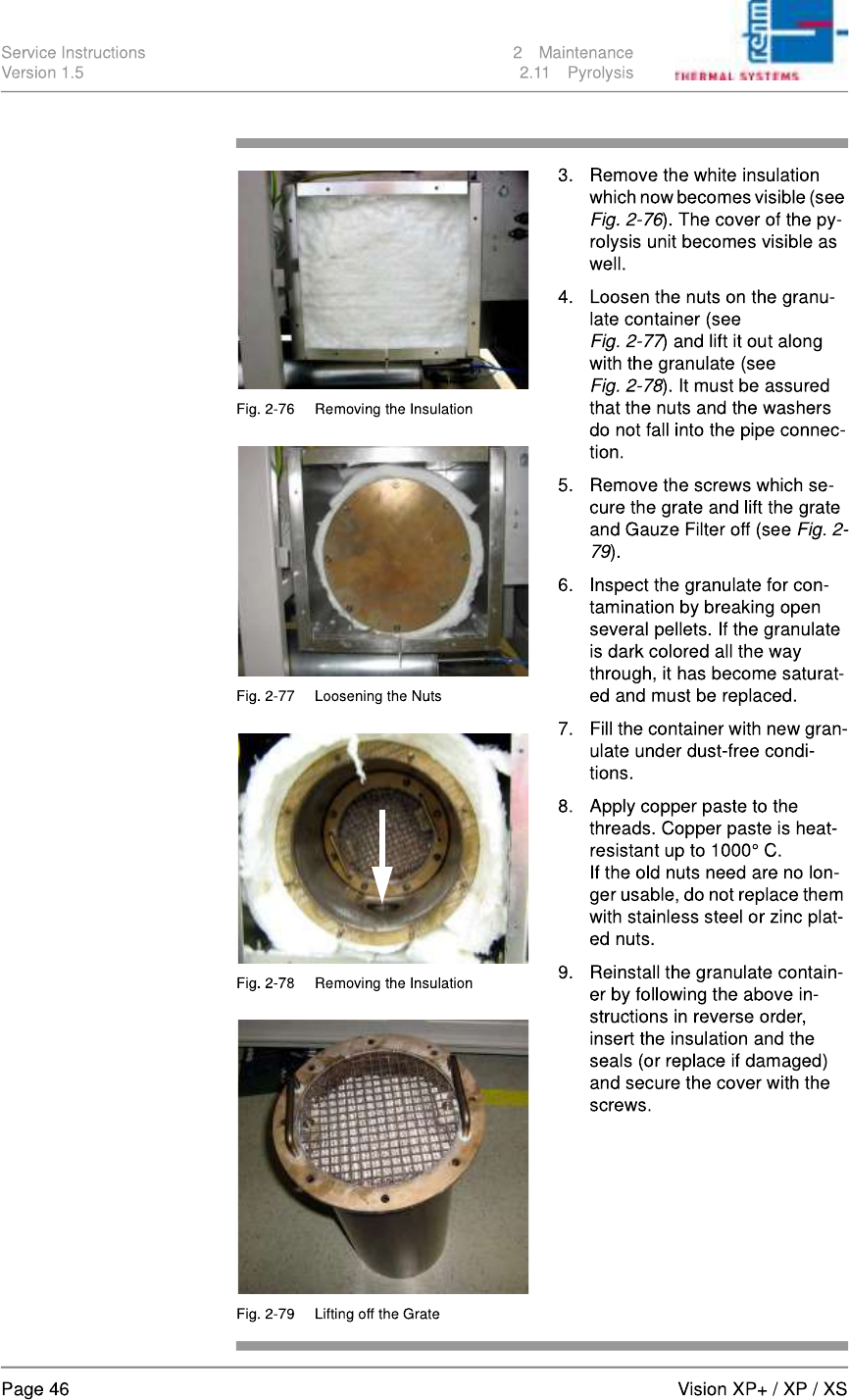 Service Instructions
Version 1.5

2 Maintenance
2.11 Pyrolysis

rehm
THERMAL SYSTEMS

Fig. 2-76 Removing the Insulation

Fig. 2-77 Loosening the Nuts

Fig. 2-78 Removing the Insulation

Fig. 2-79 Lifting off the Grate

3. Remove the white insulation which now becomes visible (see Fig. 2-76). The cover of the pyrolysis unit becomes visible as well.

4. Loosen the nuts on the granulate container (see Fig. 2-77) and lift it out along with the granulate (see Fig. 2-78). It must be assured that the nuts and the washers do not fall into the pipe connection.

5. Remove the screws which secure the grate and lift the grate and Gauze Filter off (see Fig. 2-79).

6. Inspect the granulate for contamination by breaking open several pellets. If the granulate is dark colored all the way through, it has become saturated and must be replaced.

7. Fill the container with new granulate under dust-free conditions.

8. Apply copper paste to the threads. Copper paste is heat-resistant up to 1000° C.
If the old nuts need are no longer usable, do not replace them with stainless steel or zinc plated nuts.

9. Reinstall the granulate container by following the above instructions in reverse order, insert the insulation and the seals (or replace if damaged) and secure the cover with the screws.

Page 46
Vision XP+ / XP / XS