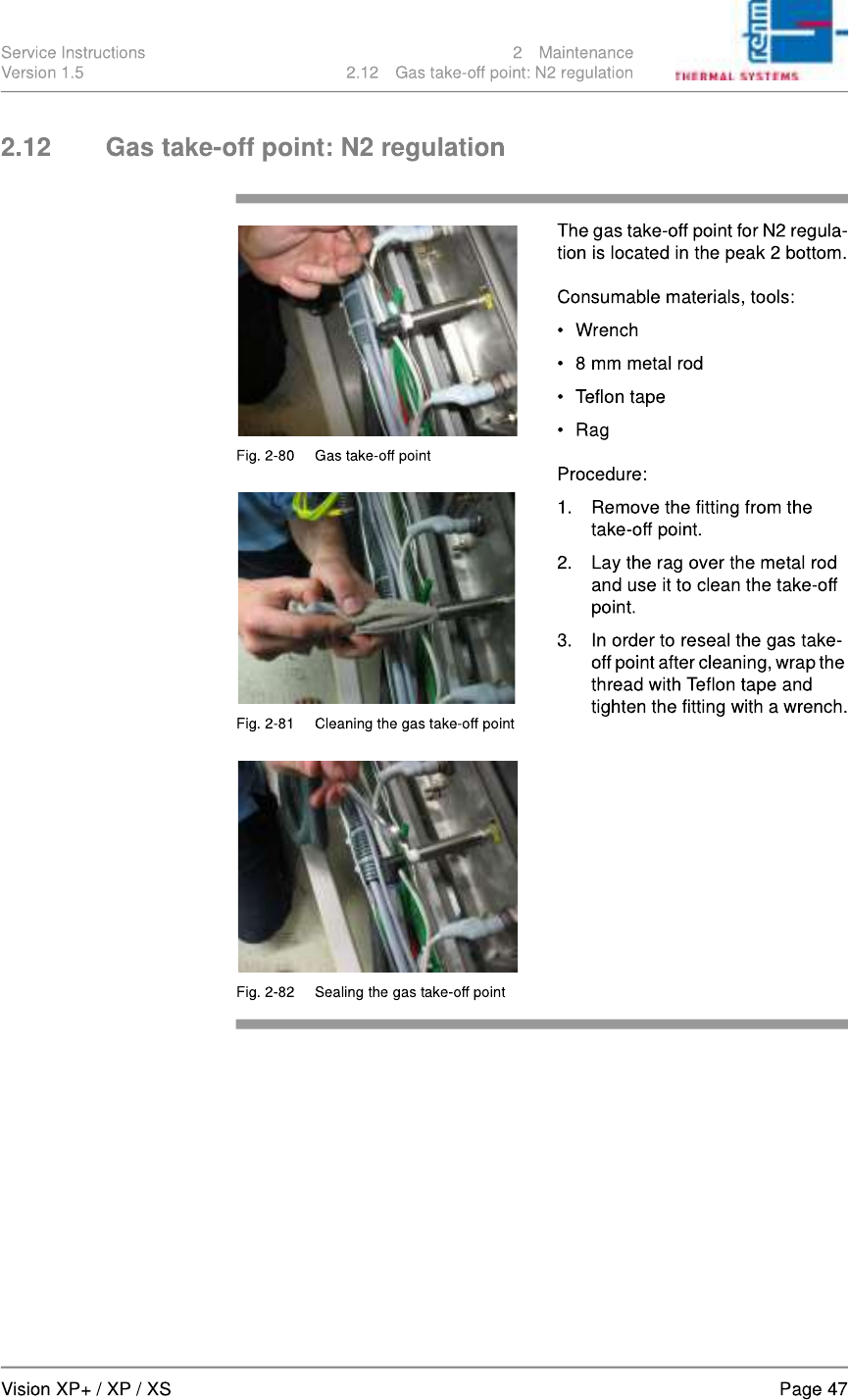 Service Instructions
Version 1.5

2 Maintenance
2.12 Gas take-off point: N2 regulation

rehm
THERMAL SYSTEMS

2.12 Gas take-off point: N2 regulation

Fig. 2-80 Gas take-off point

Fig. 2-81 Cleaning the gas take-off point

Fig. 2-82 Sealing the gas take-off point

The gas take-off point for N2 regulation is located in the peak 2 bottom.

Consumable materials, tools:

• Wrench
• 8 mm metal rod
• Teflon tape
• Rag

Procedure:

1. Remove the fitting from the take-off point.
2. Lay the rag over the metal rod and use it to clean the take-off point.
3. In order to reseal the gas take-off point after cleaning, wrap the thread with Teflon tape and tighten the fitting with a wrench.

Vision XP+ / XP / XS
Page 47