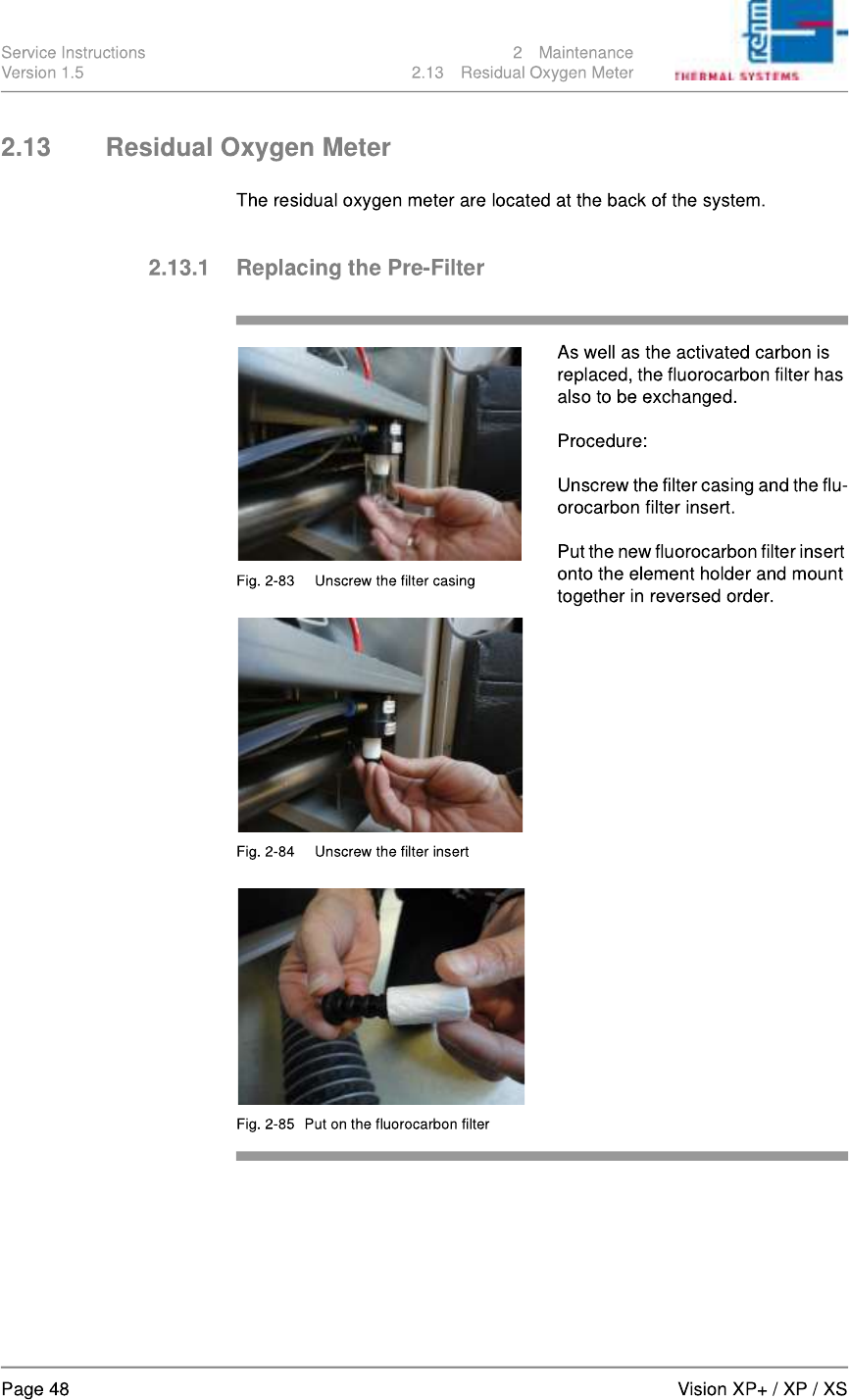 Service Instructions
Version 1.5

2 Maintenance
2.13 Residual Oxygen Meter

rehm
THERMAL SYSTEMS

2.13 Residual Oxygen Meter

The residual oxygen meter are located at the back of the system.

2.13.1 Replacing the Pre-Filter

Fig. 2-83 Unscrew the filter casing

Fig. 2-84 Unscrew the filter insert

Fig. 2-85 Put on the fluorocarbon filter

As well as the activated carbon is replaced, the fluorocarbon filter has also to be exchanged.

Procedure:

Unscrew the filter casing and the fluorocarbon filter insert.

Put the new fluorocarbon filter insert onto the element holder and mount together in reversed order.

Page 48

Vision XP+ / XP / XS