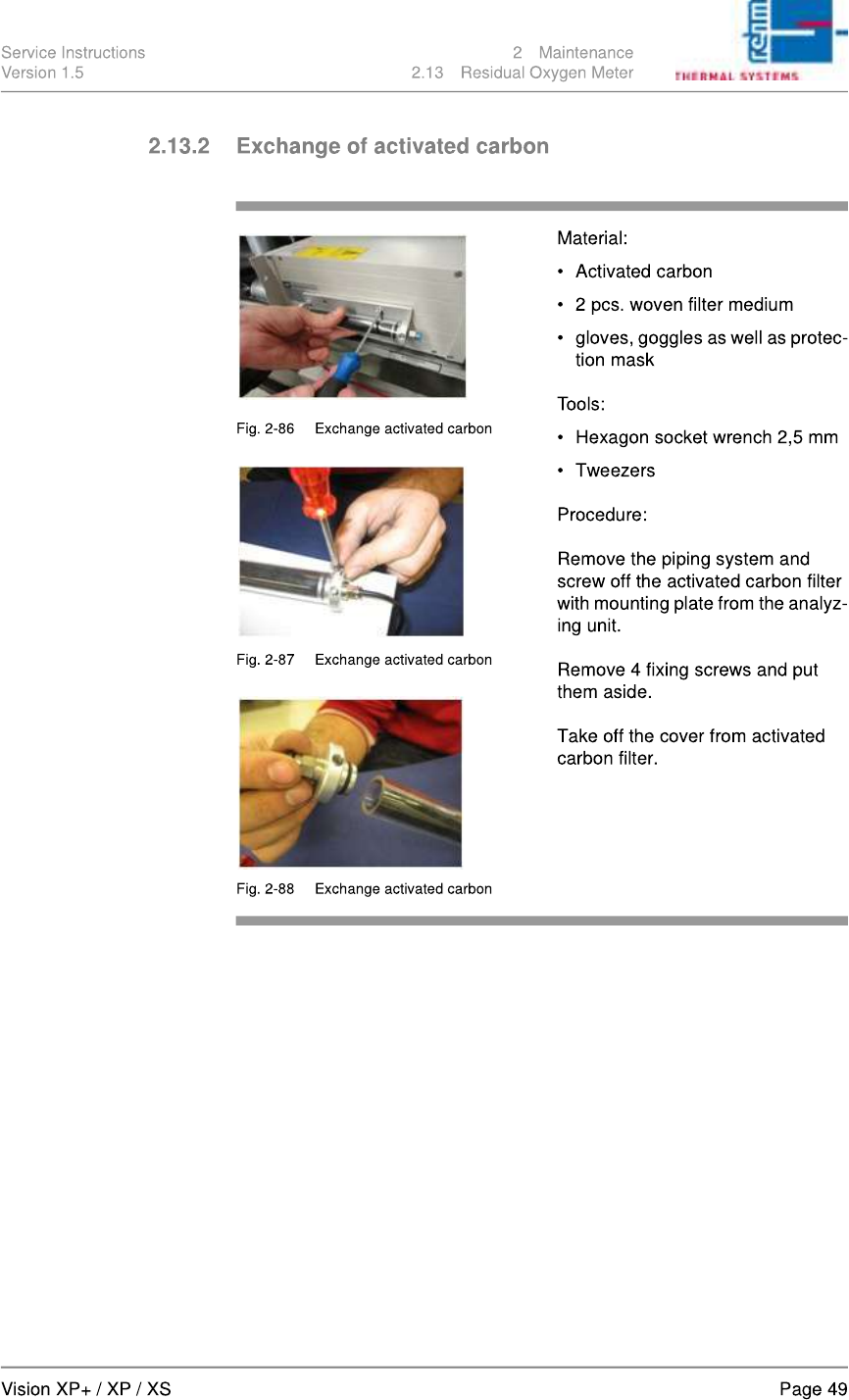 Service Instructions
Version 1.5

2 Maintenance
2.13 Residual Oxygen Meter

rehm
THERMAL SYSTEMS

2.13.2 Exchange of activated carbon

Fig. 2-86 Exchange activated carbon

Fig. 2-87 Exchange activated carbon

Fig. 2-88 Exchange activated carbon

Material:

• Activated carbon
• 2 pcs. woven filter medium
• gloves, goggles as well as protection mask

Tools:

• Hexagon socket wrench 2,5 mm
• Tweezers

Procedure:

Remove the piping system and screw off the activated carbon filter with mounting plate from the analyzing unit.

Remove 4 fixing screws and put them aside.

Take off the cover from activated carbon filter.

Vision XP+ / XP / XS

Page 49