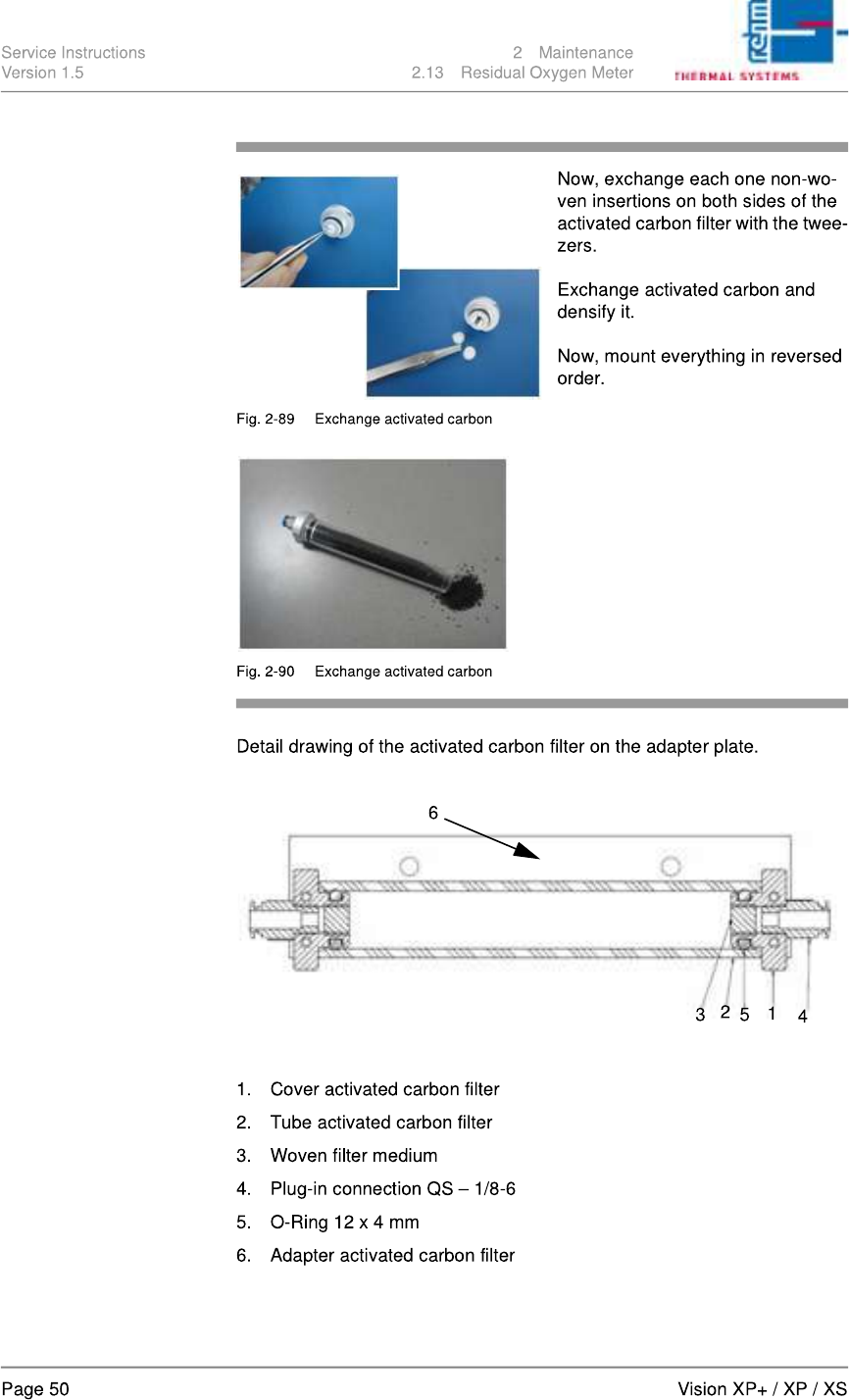 Service Instructions
Version 1.5

2 Maintenance
2.13 Residual Oxygen Meter

rehm
THERMAL SYSTEMS

Now, exchange each one non-woven insertions on both sides of the activated carbon filter with the tweezers.

Exchange activated carbon and densify it.

Now, mount everything in reversed order.

Fig. 2-89 Exchange activated carbon

Fig. 2-90 Exchange activated carbon

Detail drawing of the activated carbon filter on the adapter plate.

6

3 2 5 1 4

1. Cover activated carbon filter
2. Tube activated carbon filter
3. Woven filter medium
4. Plug-in connection QS – 1/8-6
5. O-Ring 12 x 4 mm
6. Adapter activated carbon filter

Page 50

Vision XP+ / XP / XS