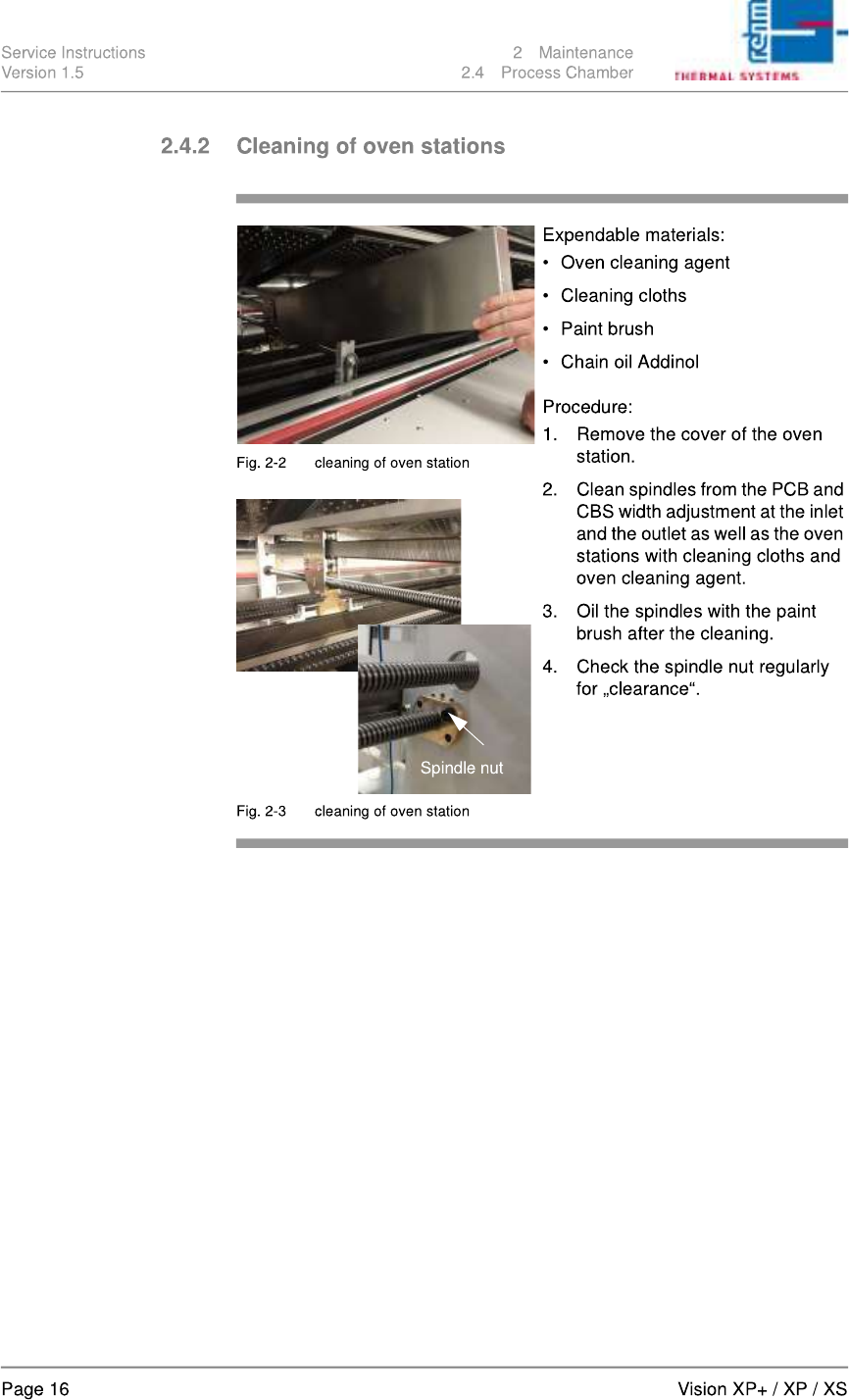 Service Instructions
Version 1.5

2 Maintenance
2.4 Process Chamber

rehm
THERMAL SYSTEMS

2.4.2 Cleaning of oven stations

Fig. 2-2 cleaning of oven station

Spindle nut

Fig. 2-3 cleaning of oven station

Expendable materials:
• Oven cleaning agent
• Cleaning cloths
• Paint brush
• Chain oil Addinol

Procedure:
1. Remove the cover of the oven station.
2. Clean spindles from the PCB and CBS width adjustment at the inlet and the outlet as well as the oven stations with cleaning cloths and oven cleaning agent.
3. Oil the spindles with the paint brush after the cleaning.
4. Check the spindle nut regularly for „clearance“.

Page 16

Vision XP+ / XP / XS