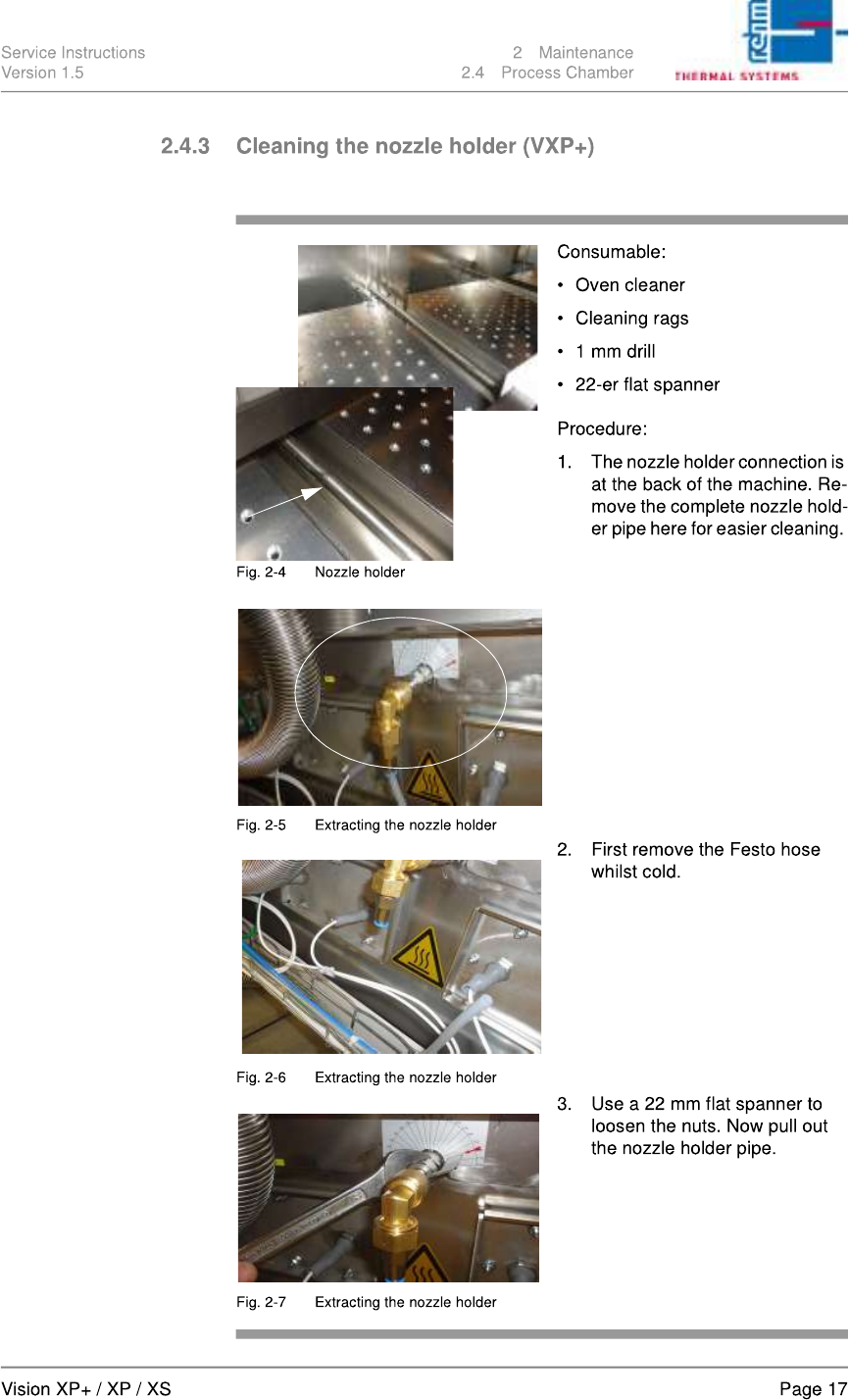 Service Instructions
Version 1.5

2 Maintenance
2.4 Process Chamber

rehm
THERMAL SYSTEMS

2.4.3 Cleaning the nozzle holder (VXP+)

Fig. 2-4 Nozzle holder

Consumable:

• Oven cleaner
• Cleaning rags
• 1 mm drill
• 22-er flat spanner

Procedure:

1. The nozzle holder connection is at the back of the machine. Remove the complete nozzle holder pipe here for easier cleaning.

Fig. 2-5 Extracting the nozzle holder

2. First remove the Festo hose whilst cold.

Fig. 2-6 Extracting the nozzle holder

3. Use a 22 mm flat spanner to loosen the nuts. Now pull out the nozzle holder pipe.

Fig. 2-7 Extracting the nozzle holder

Vision XP+ / XP / XS

Page 17