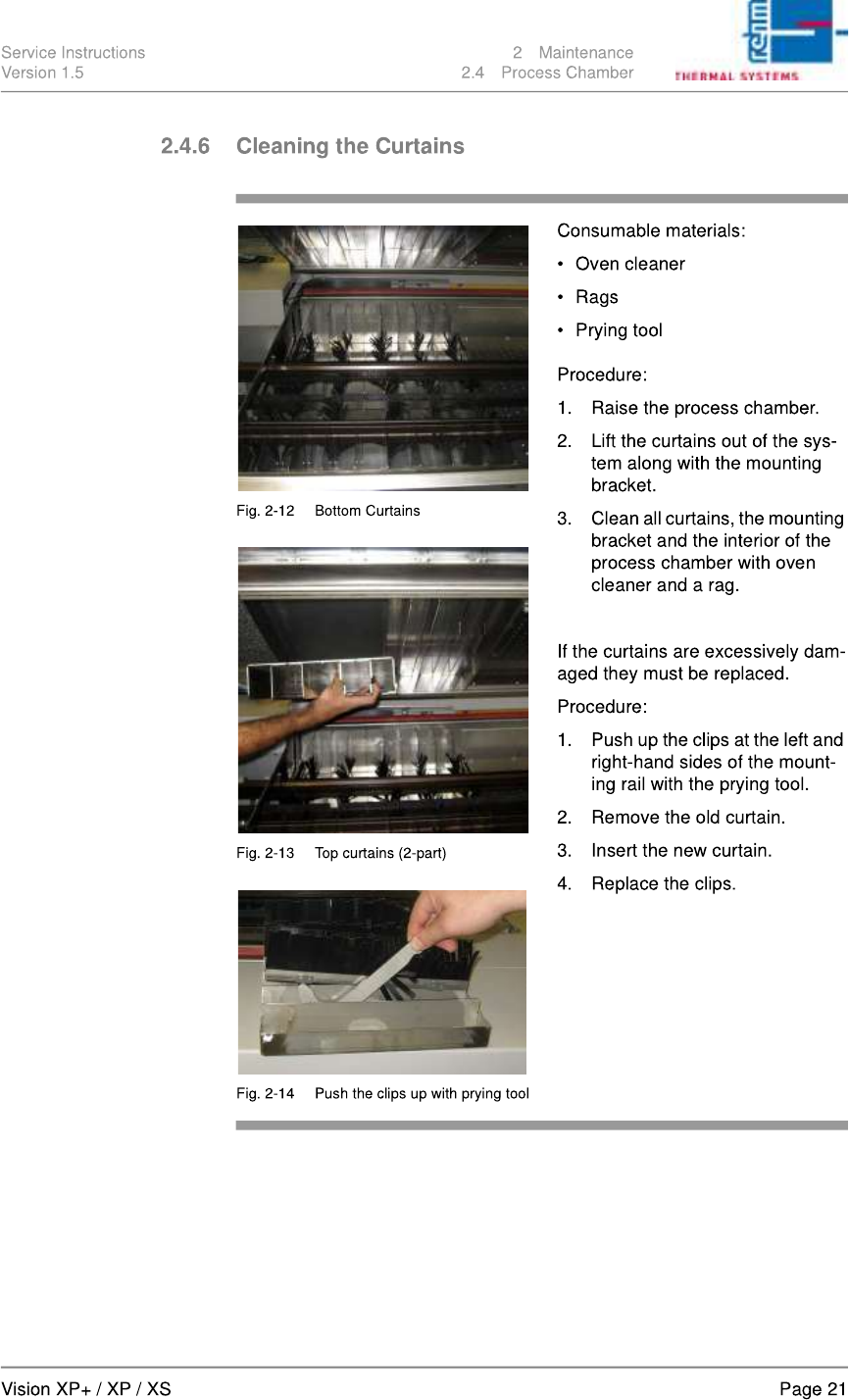 Service Instructions
Version 1.5

2 Maintenance
2.4 Process Chamber

rehm
THERMAL SYSTEMS

2.4.6 Cleaning the Curtains

Fig. 2-12 Bottom Curtains

Fig. 2-13 Top curtains (2-part)

Fig. 2-14 Push the clips up with prying tool

Consumable materials:

• Oven cleaner
• Rags
• Prying tool

Procedure:

1. Raise the process chamber.
2. Lift the curtains out of the system along with the mounting bracket.
3. Clean all curtains, the mounting bracket and the interior of the process chamber with oven cleaner and a rag.

If the curtains are excessively damaged they must be replaced.

Procedure:

1. Push up the clips at the left and right-hand sides of the mounting rail with the prying tool.
2. Remove the old curtain.
3. Insert the new curtain.
4. Replace the clips.

Vision XP+ / XP / XS
Page 21