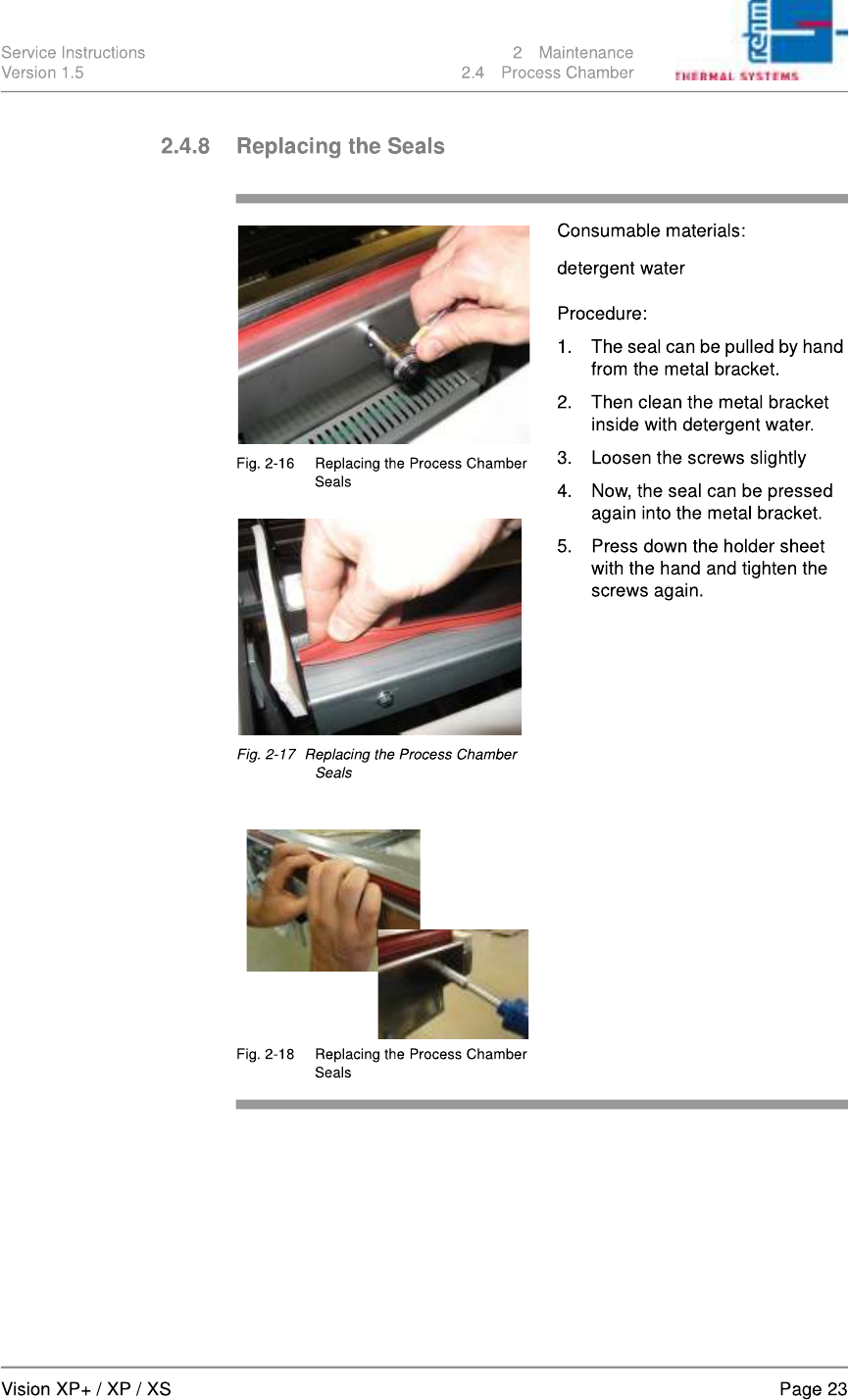 Service Instructions
Version 1.5

2 Maintenance
2.4 Process Chamber

rehm
THERMAL SYSTEMS

2.4.8 Replacing the Seals

Fig. 2-16 Replacing the Process Chamber Seals

Fig. 2-17 Replacing the Process Chamber Seals

Fig. 2-18 Replacing the Process Chamber Seals

Consumable materials:

detergent water

Procedure:

1. The seal can be pulled by hand from the metal bracket.

2. Then clean the metal bracket inside with detergent water.

3. Loosen the screws slightly

4. Now, the seal can be pressed again into the metal bracket.

5. Press down the holder sheet with the hand and tighten the screws again.

Vision XP+ / XP / XS

Page 23