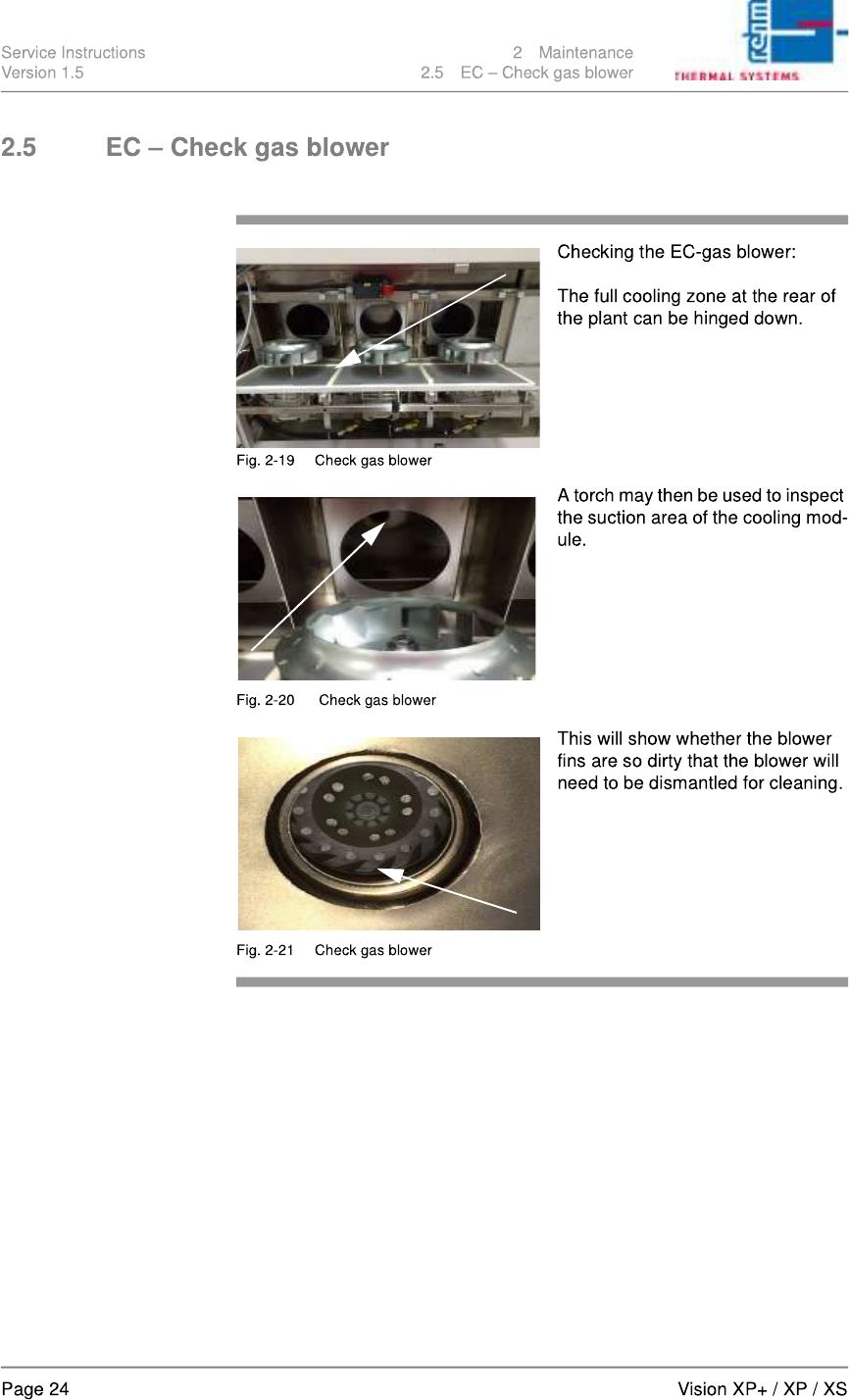 Service Instructions
Version 1.5

2 Maintenance
2.5 EC – Check gas blower

rehm
THERMAL SYSTEMS

2.5 EC – Check gas blower

Checking the EC-gas blower:

The full cooling zone at the rear of the plant can be hinged down.

Fig. 2-19 Check gas blower

A torch may then be used to inspect the suction area of the cooling module.

Fig. 2-20 Check gas blower

This will show whether the blower fins are so dirty that the blower will need to be dismantled for cleaning.

Fig. 2-21 Check gas blower

Page 24

Vision XP+ / XP / XS