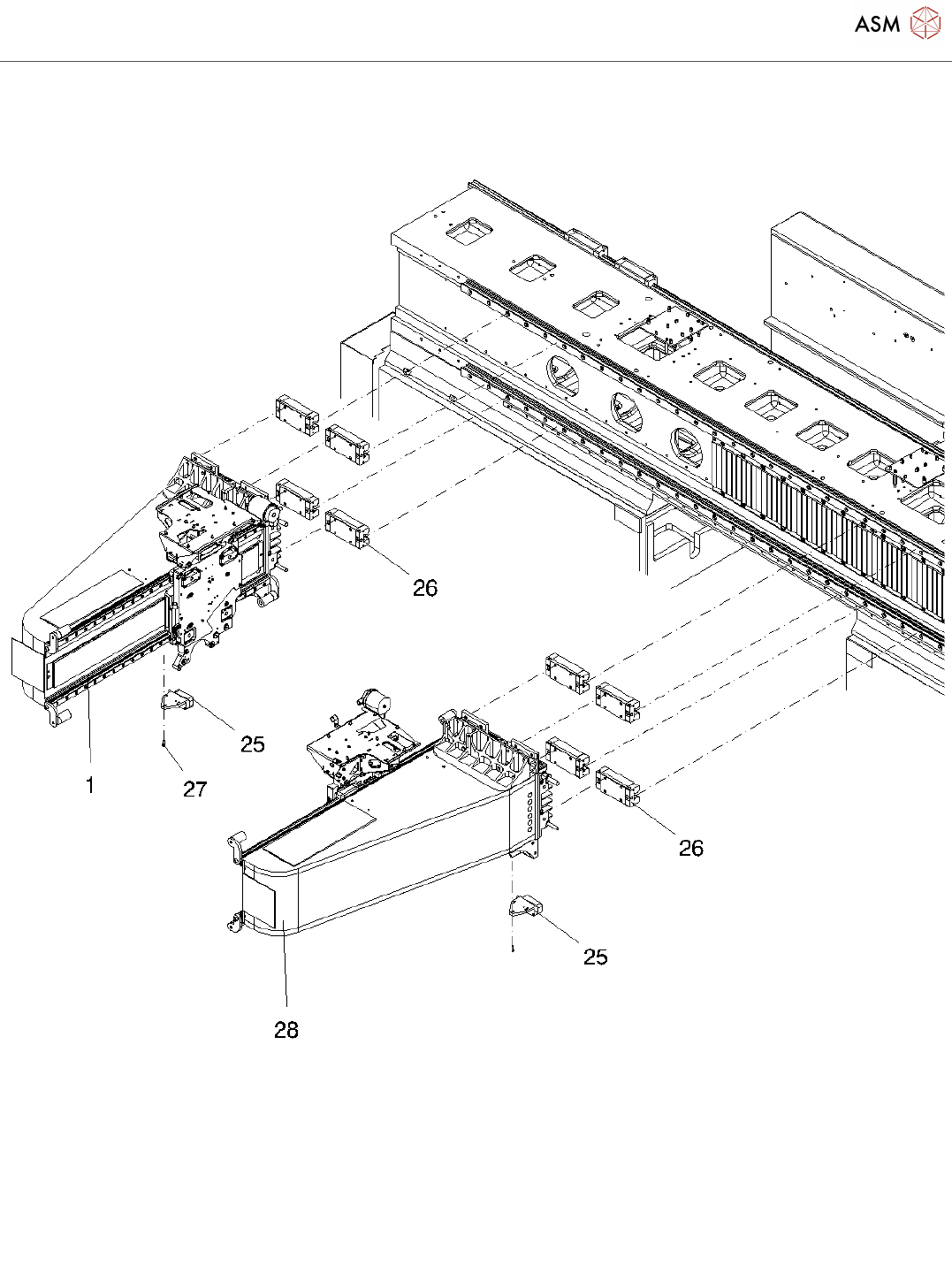 ASM

26

25

1

27

26

25

28