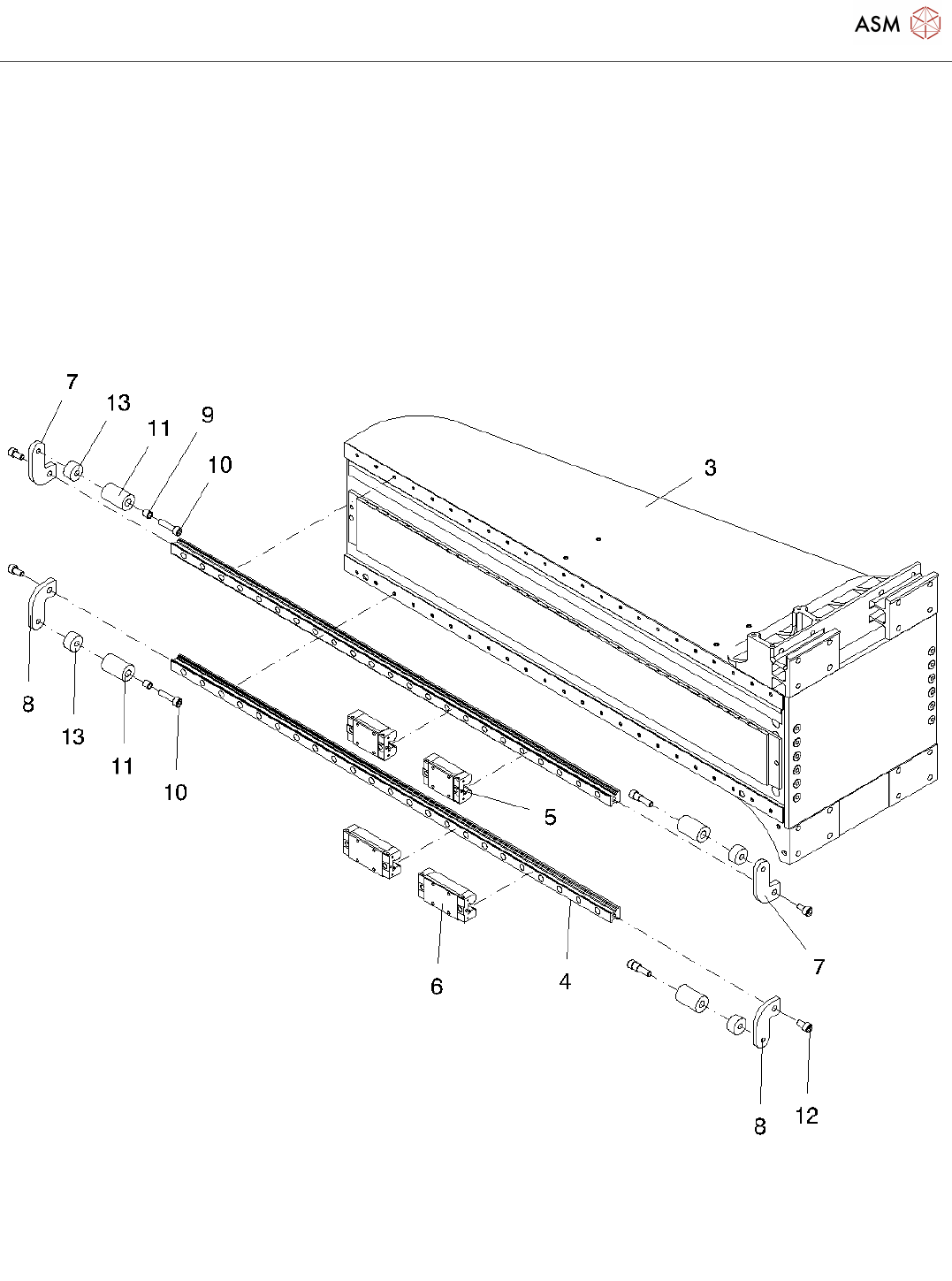 ASM

7
13
11
9
10
3
8
13
11
10
5
6
4
7
8
12