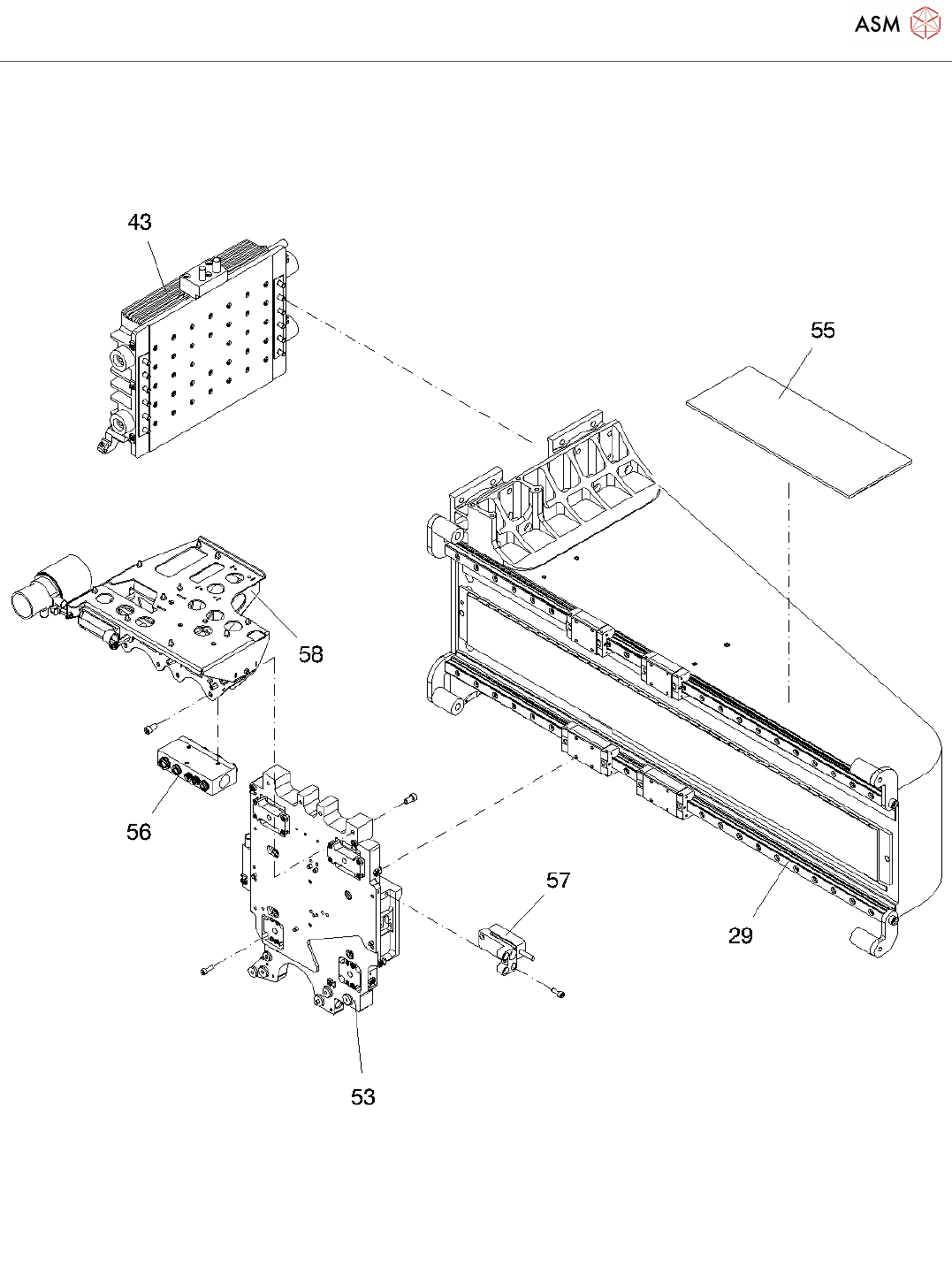 ASM

43

55

58

56

57

29

53