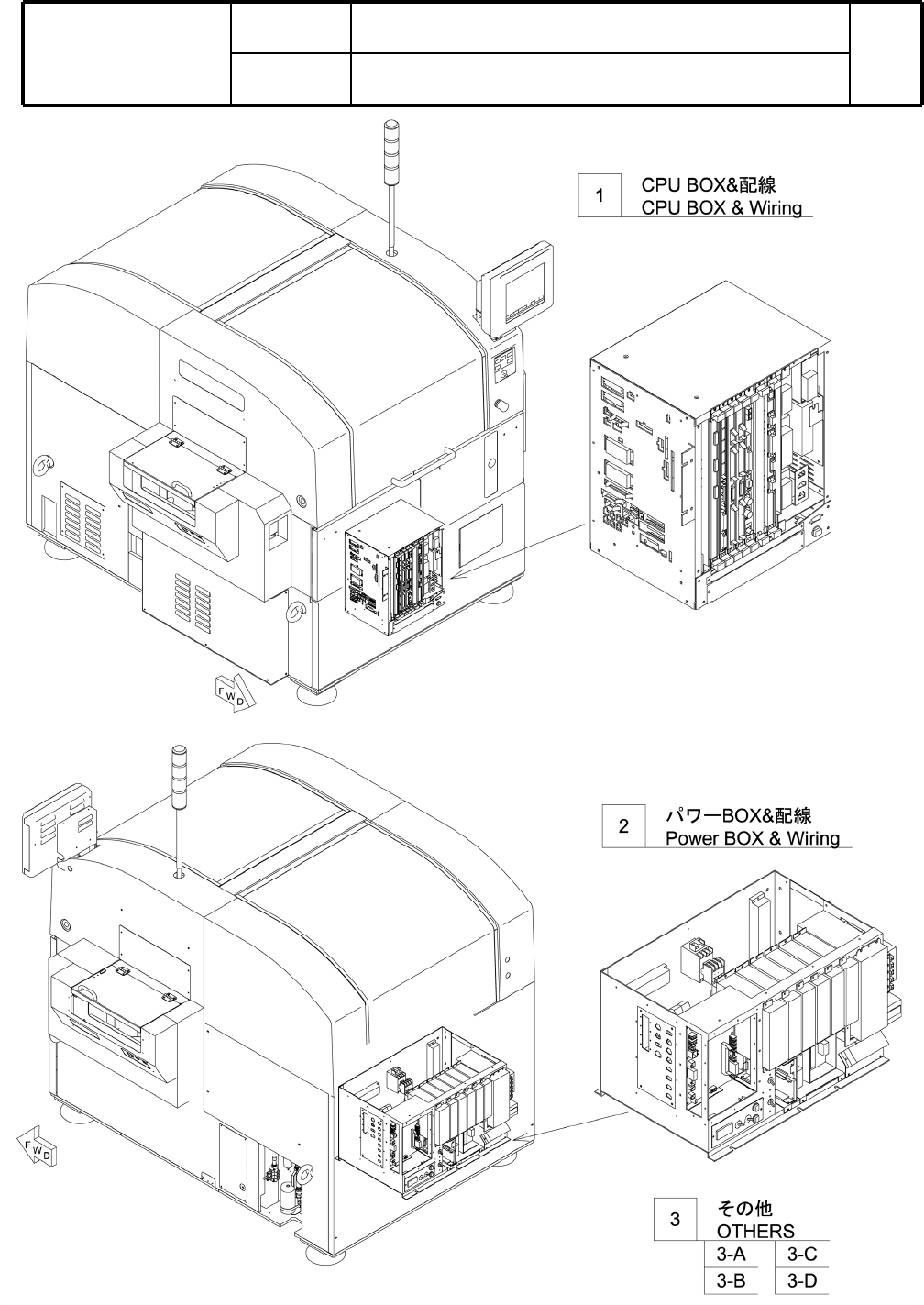 1 CPU BOX&配線
CPU BOX & Wiring

FWD

2 パワーBOX&配線
Power BOX & Wiring

FWD

3 その他
OTHERS

| 3-A | 3-C |
|---|---|
| 3-B | 3-D |